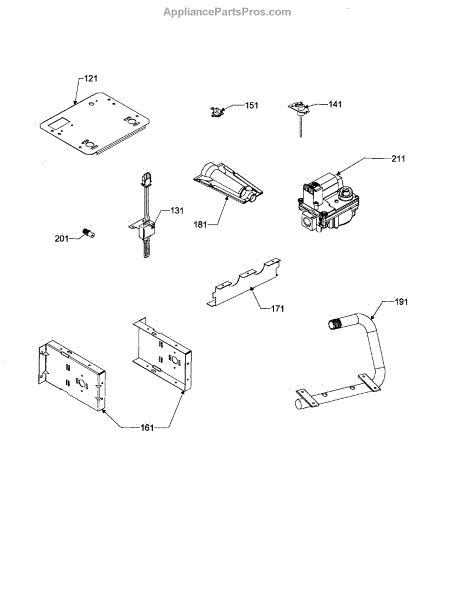 AppliancePartsPros.com

121
151
141
211
131
181
201
171
191
161