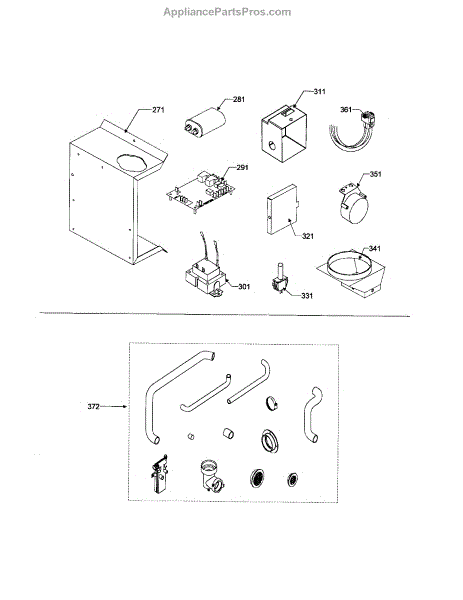 AppliancePartsPros.com

271
281
311
361
291
351
321
341
301
331
372