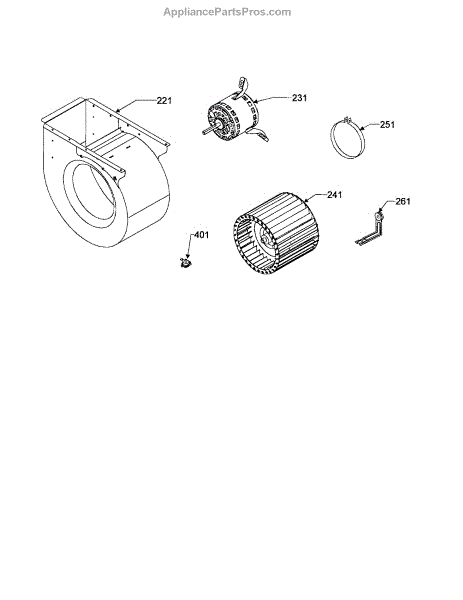 AppliancePartsPros.com

221

231

251

241

261

401