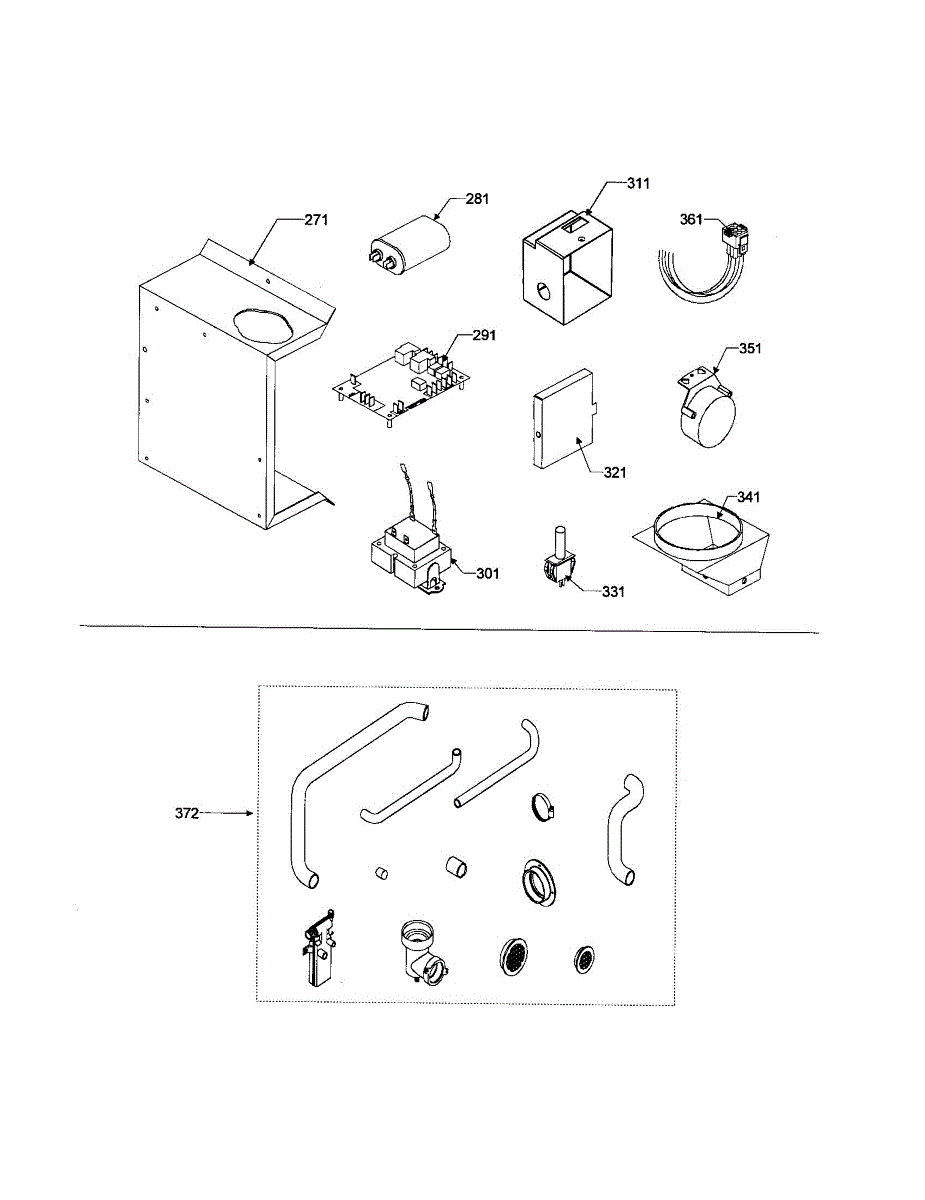 271
281
311
361
291
351
321
341
301
331
372