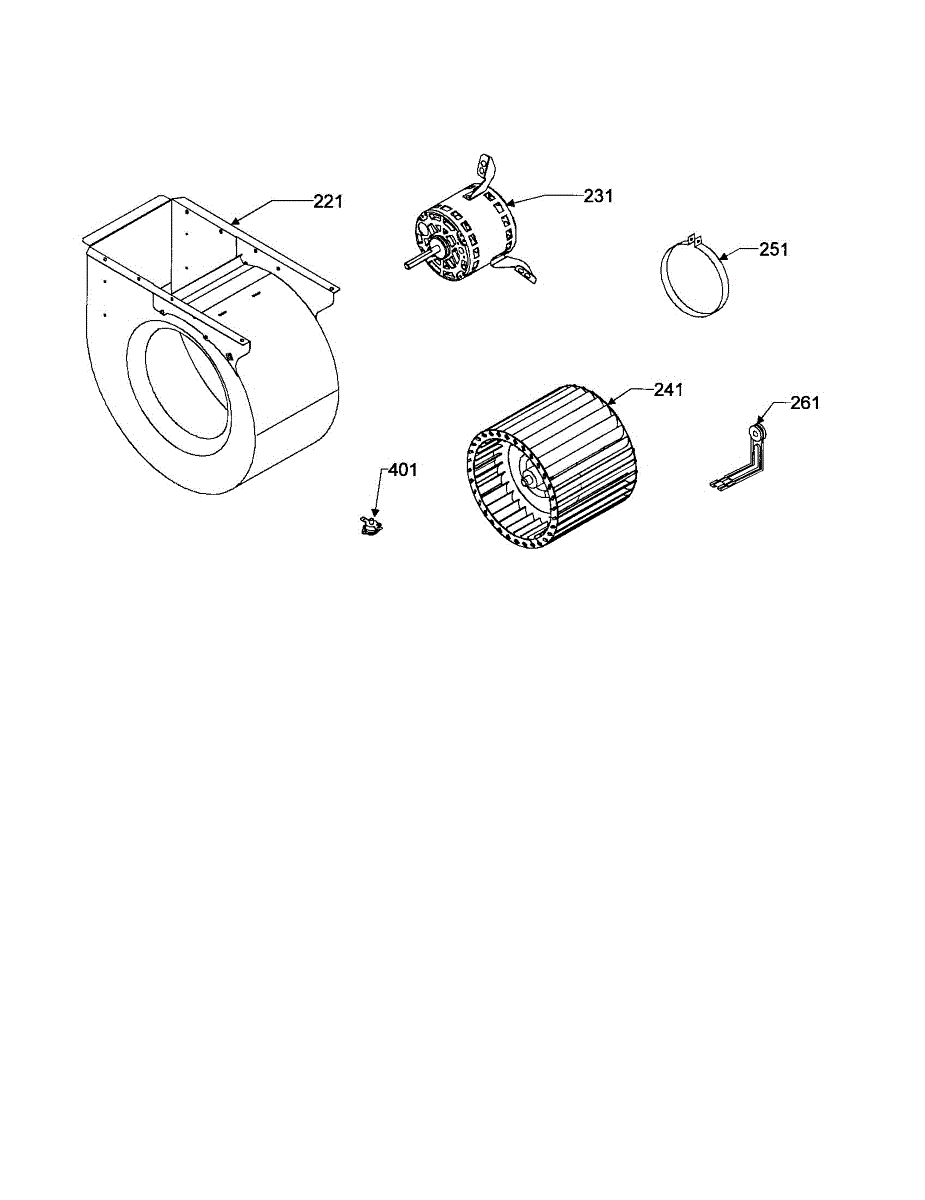 221
231
251
241
261
401