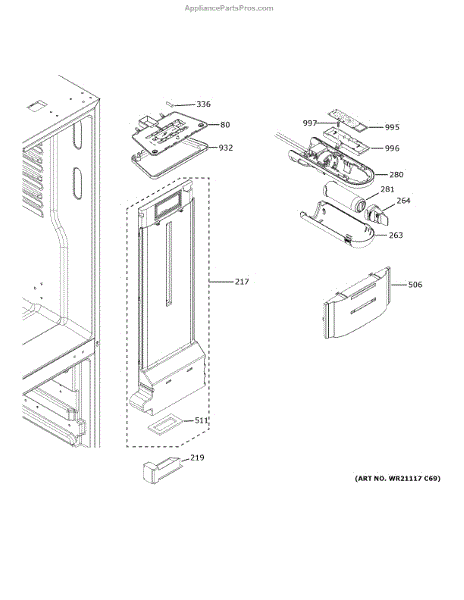 AppliancePartsPros.com

336
80
932
997
995
996
280
281
264
263
217
506
511
219

(ART NO. WR21117 C69)