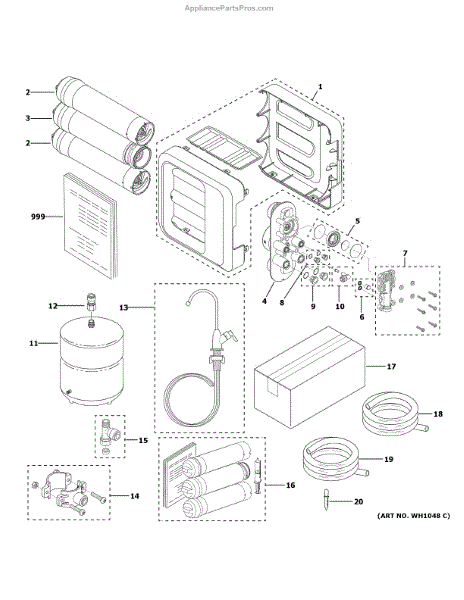 AppliancePartsPros.com

1
2
3
2
999
5
7
4
8
9
10
6
12
13
11
17
18
15
19
14
16
20
(ART NO. WH1048 C)