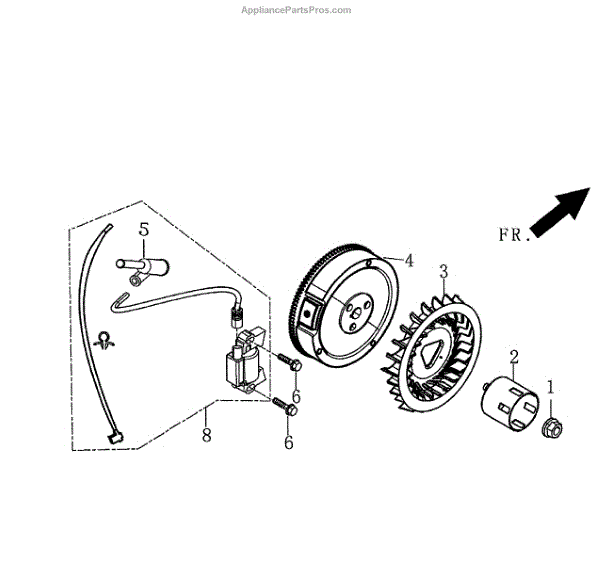 AppliancePartsPros.com

FR.

5

4

3

2

1

6

6

8