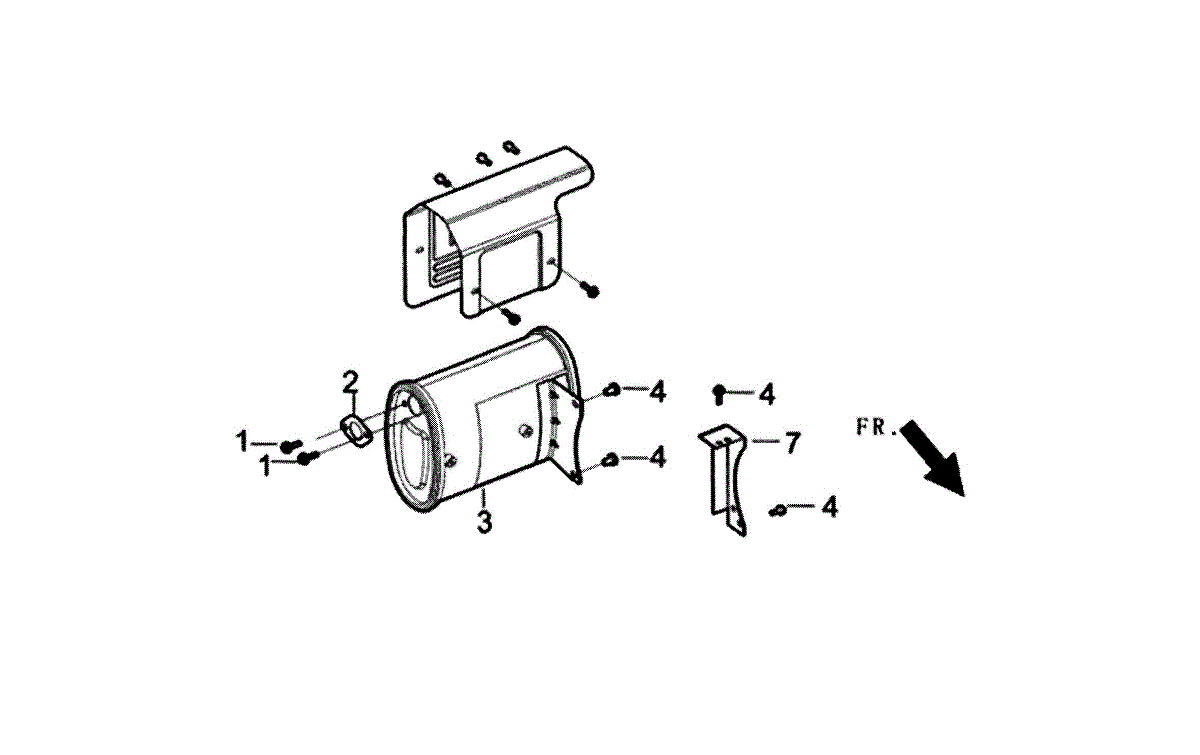 2
1
1
3
4
4
4
7
4
FR.