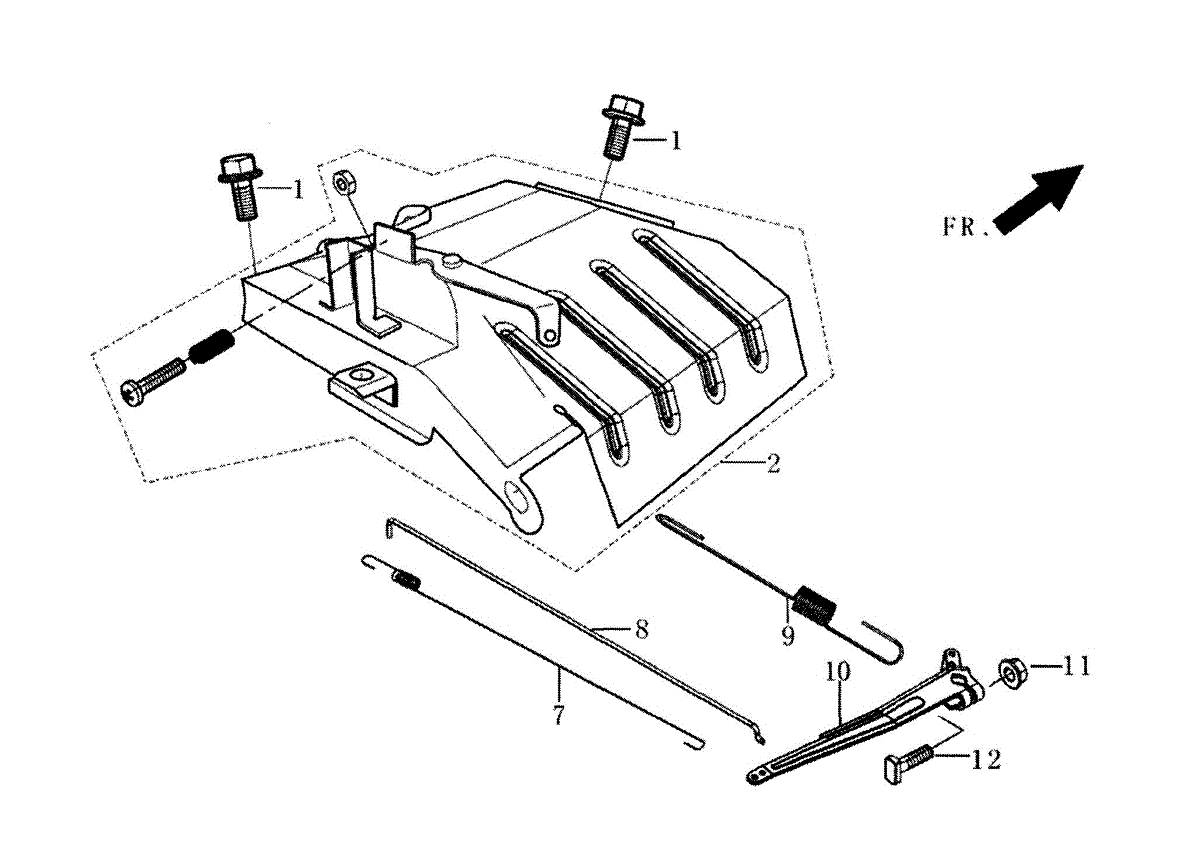 1
1
FR.
2
8
9
7
10
11
12