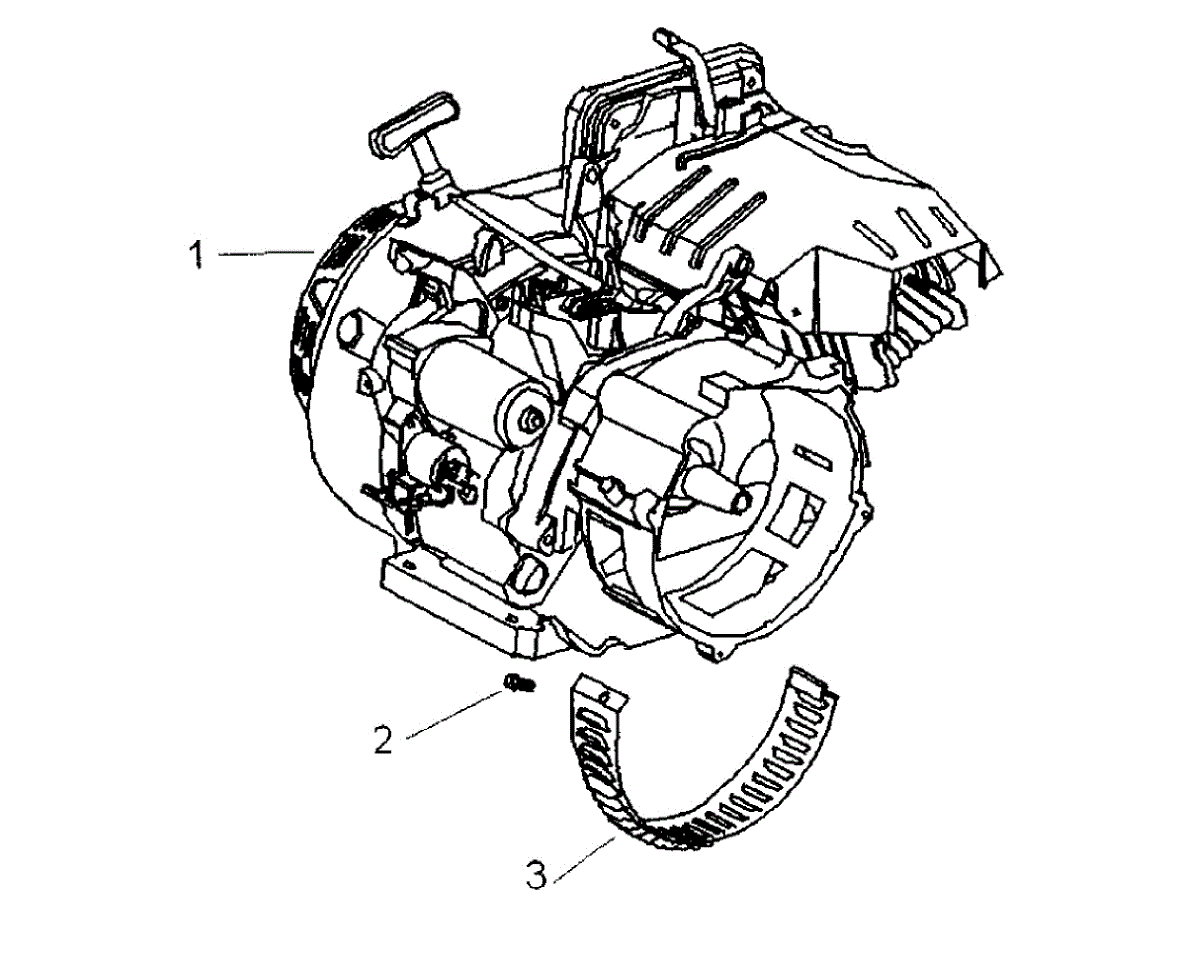 1

2

3