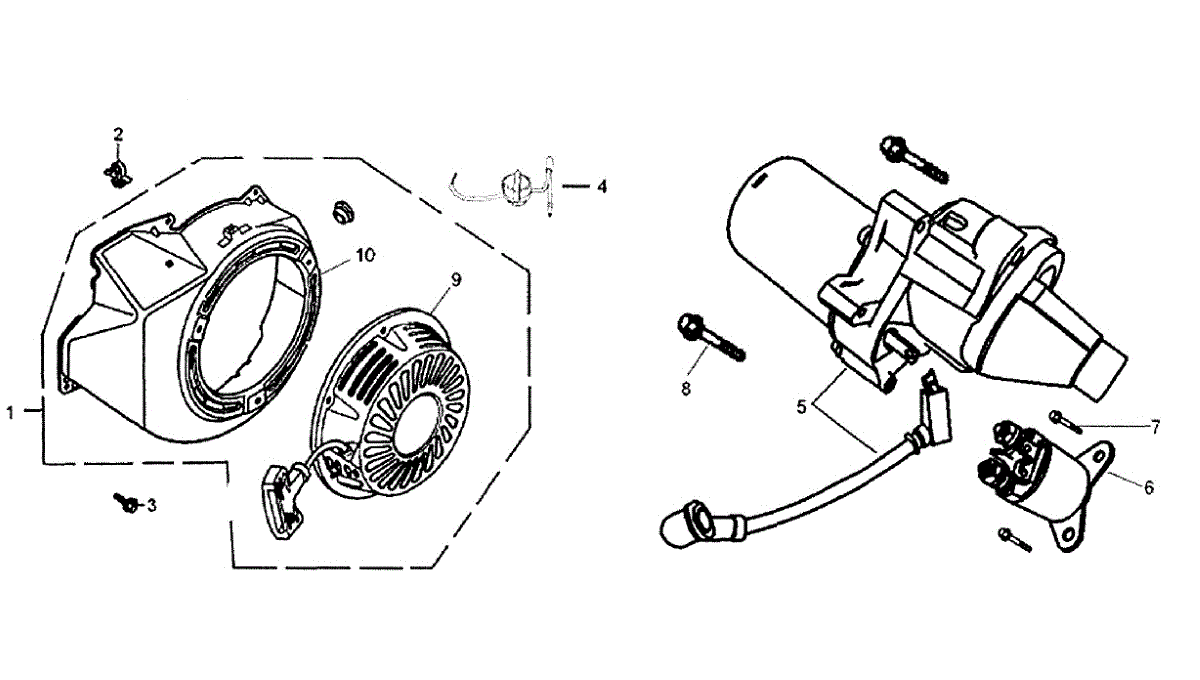 2
4
10
9
1
3
8
5
7
6