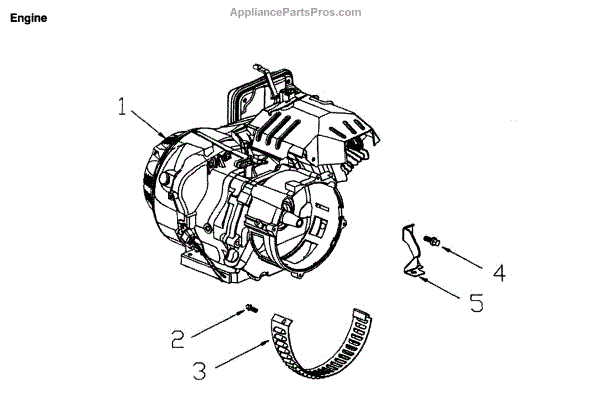 Engine

AppliancePartsPros.com

1

4

5

2

3