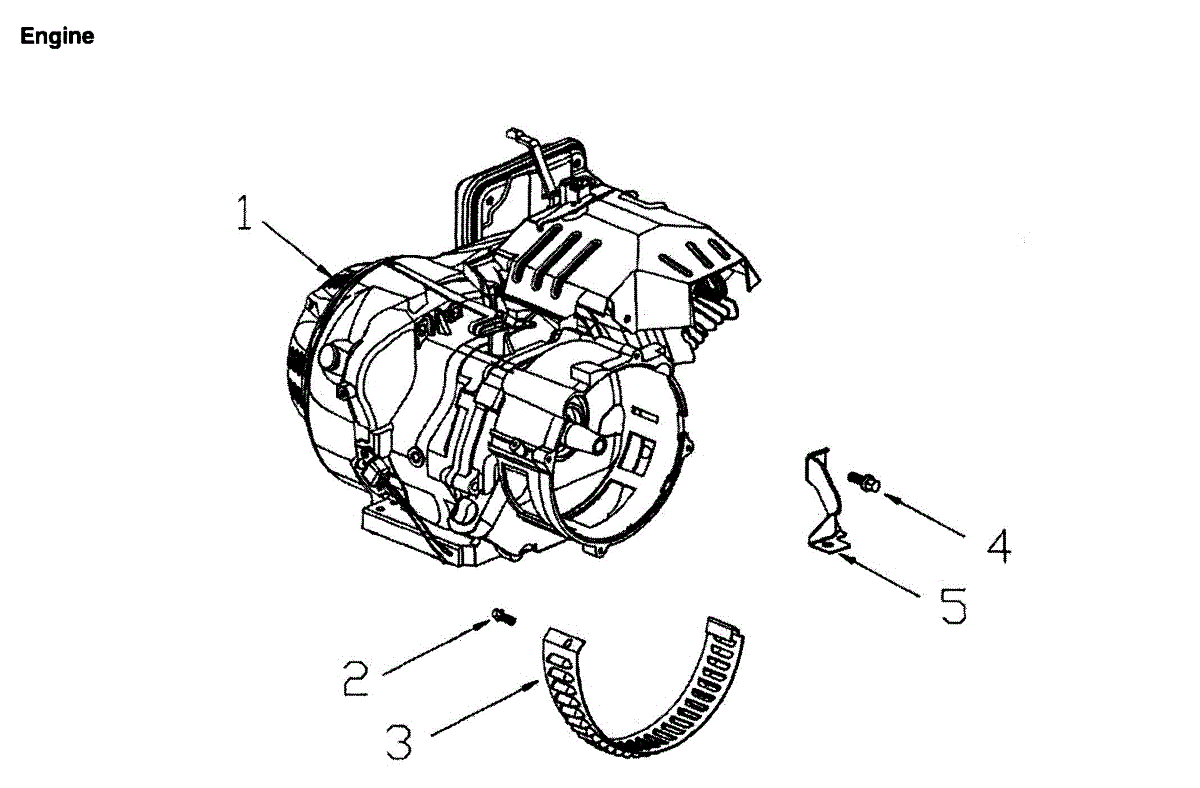 Engine

1

4

5

2

3