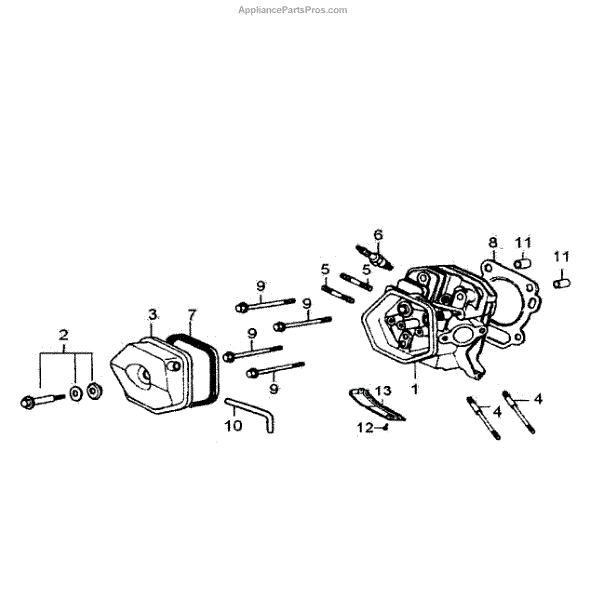 AppliancePartsPros.com

6
8
11
11
5
5
9
9
3
7
9
2
9
1
13
4
4
10
12