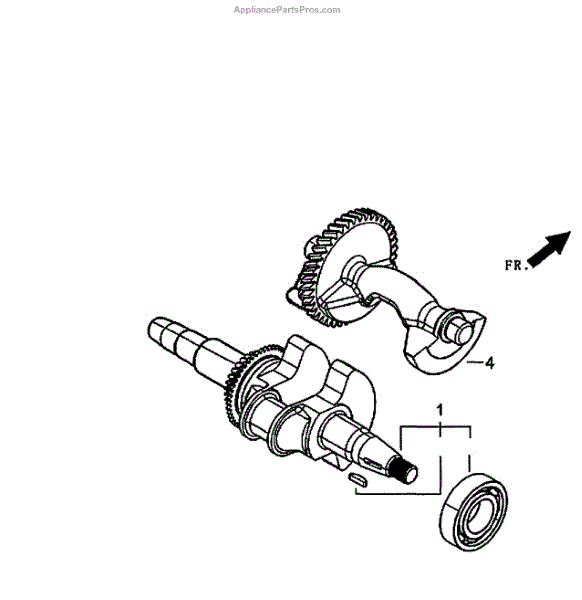 AppliancePartsPros.com

FR.

4

1