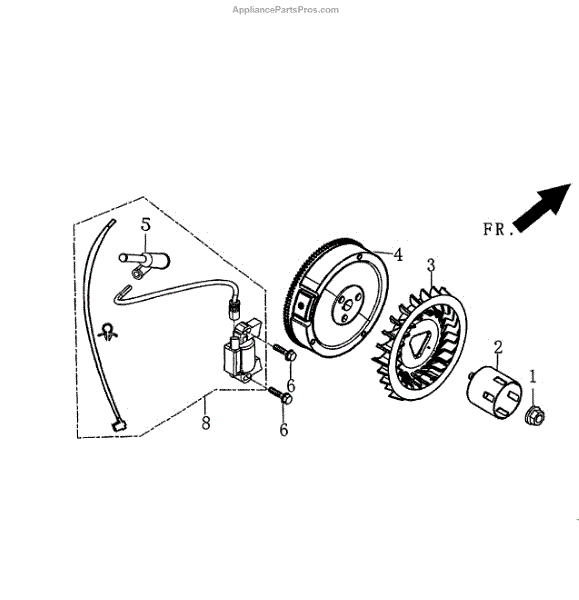 AppliancePartsPros.com

FR.

5

4

3

2

1

6

6

8