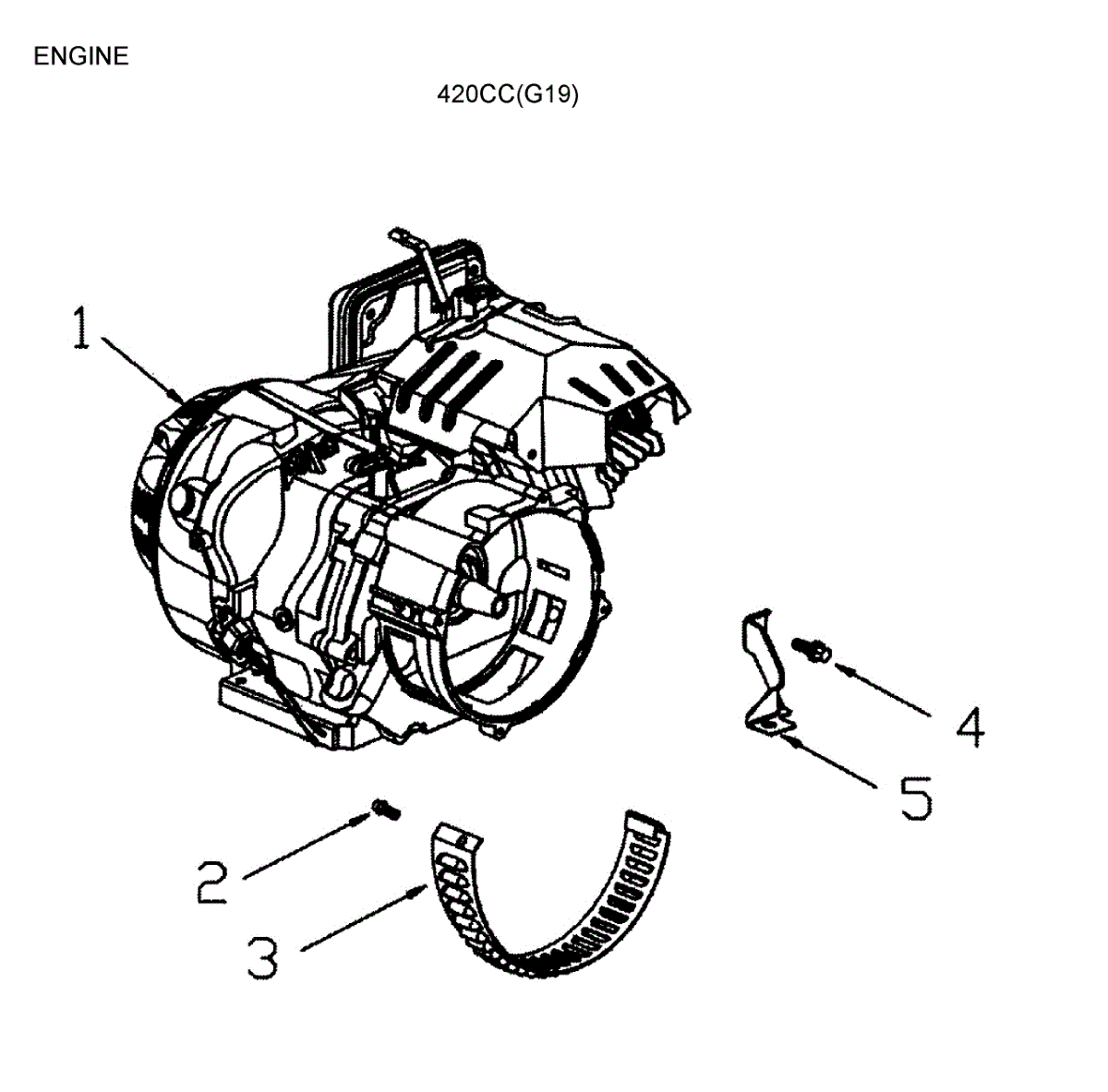 ENGINE

420CC(G19)

1

4

5

2

3