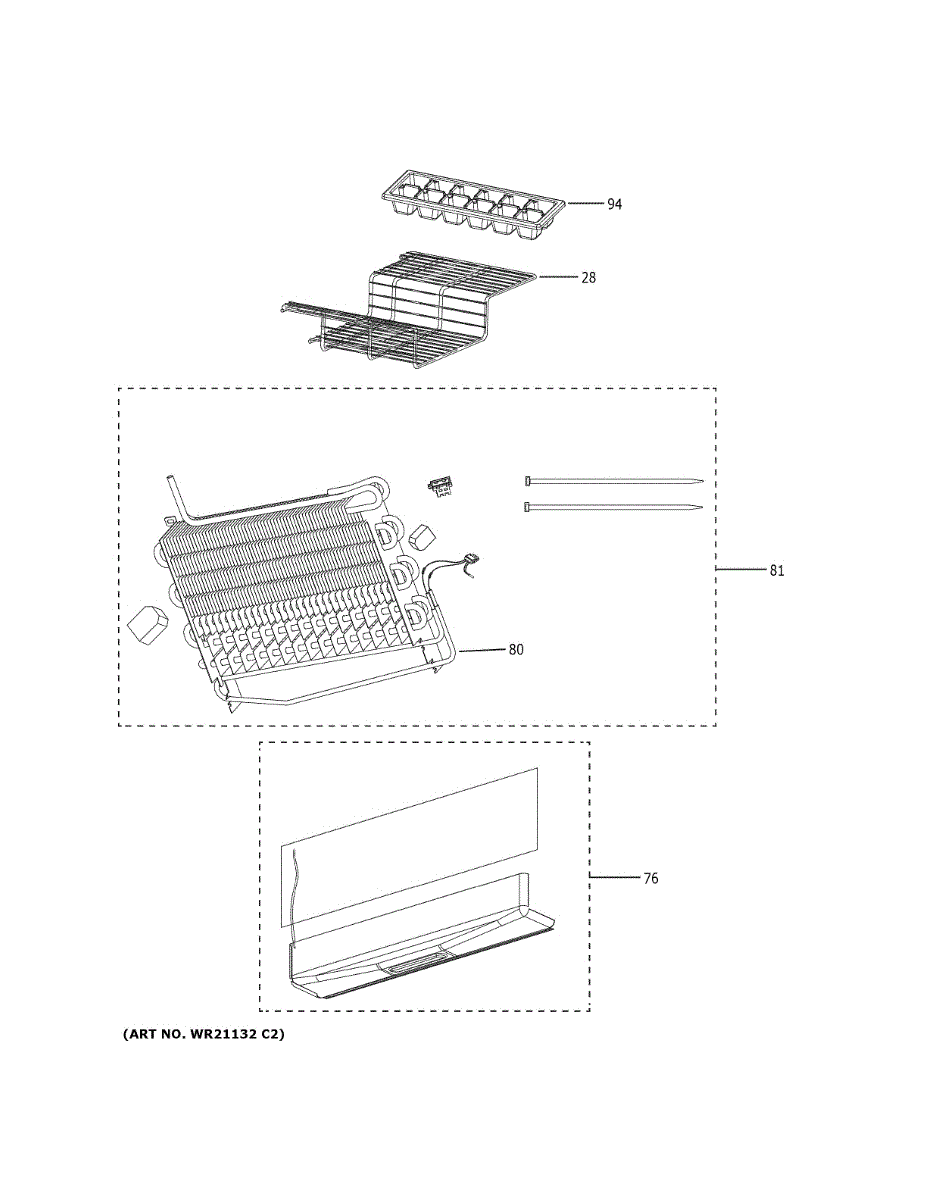 94

28

81

80

76

(ART NO. WR21132 C2)