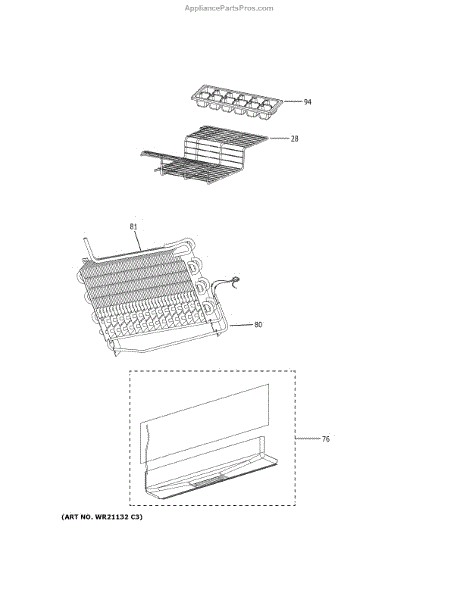 AppliancePartsPros.com

94

28

81

80

76

(ART NO. WR21132 C3)