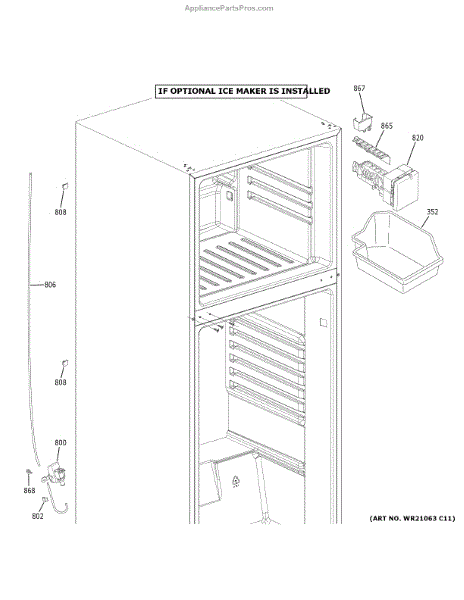 AppliancePartsPros.com

IF OPTIONAL ICE MAKER IS INSTALLED

867

865

820

352

808

806

808

800

868

802

(ART NO. WR21063 C11)