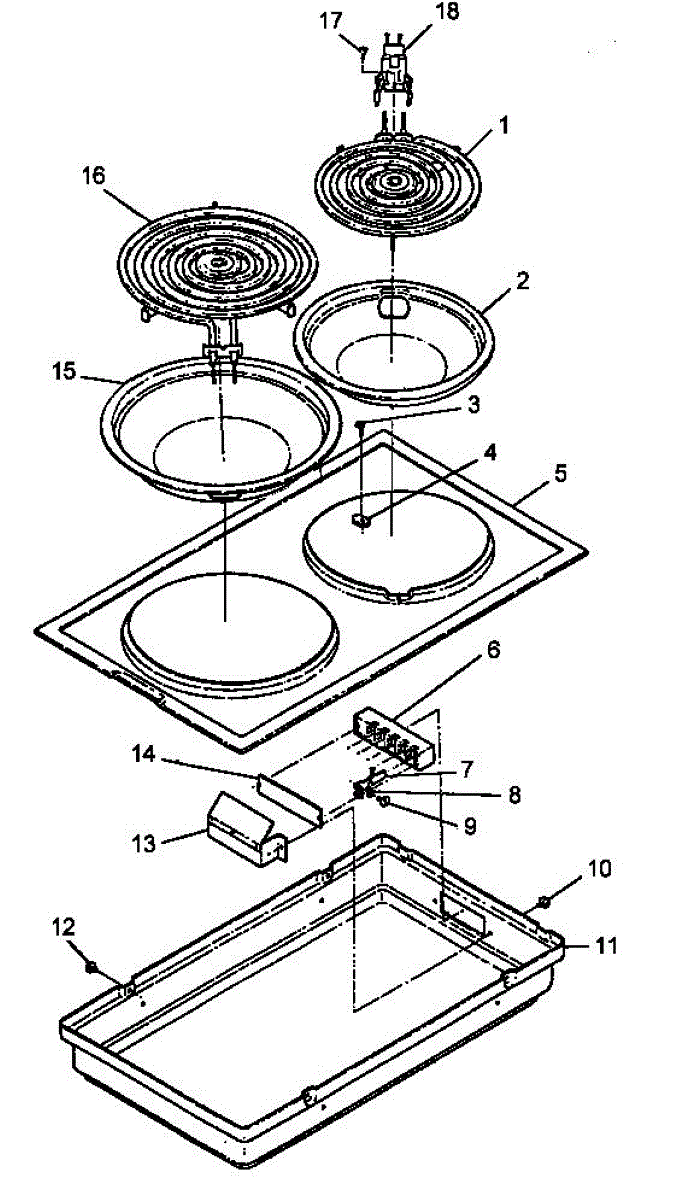 17
18
1
16
2
15
3
4
5
6
14
7
8
9
13
10
12
11