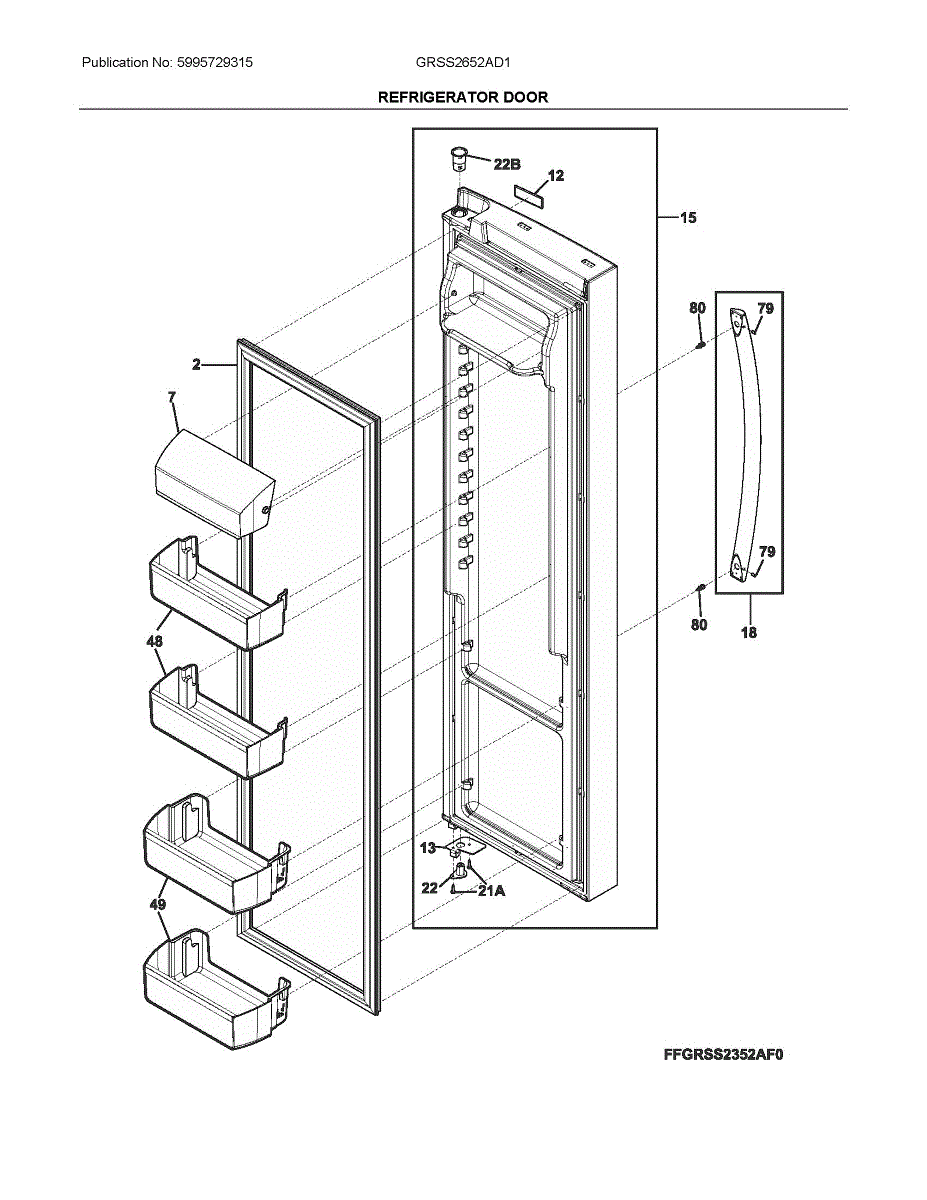 Publication No: 5995729315

GRSS2652AD1

REFRIGERATOR DOOR

22B
12
15
80
79
2
7
79
80
18
48
13
22
21A
49

FFGRSS2352AF0