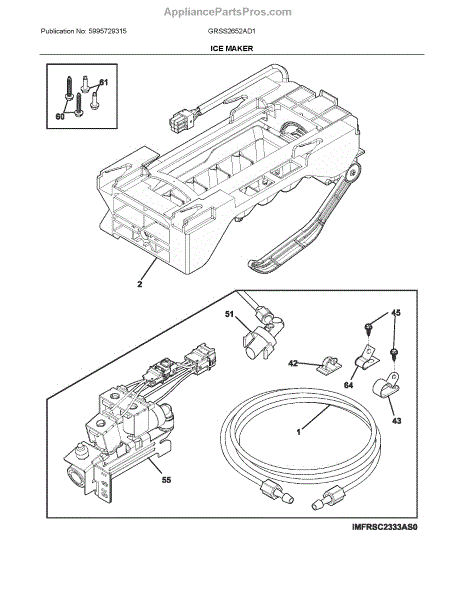 AppliancePartsPros.com

Publication No: 5995729315

GRSS2652AD1

ICE MAKER

61

60

2

51

45

42

64

43

1

55

IMFRSC2333AS0