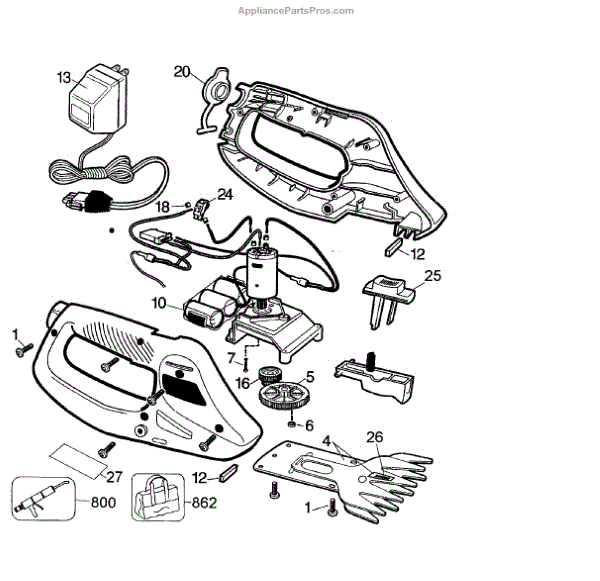 AppliancePartsPros.com

13
20
18
24
12
25
10
1
7
16
5
6
4
26
27
12
800
862
1