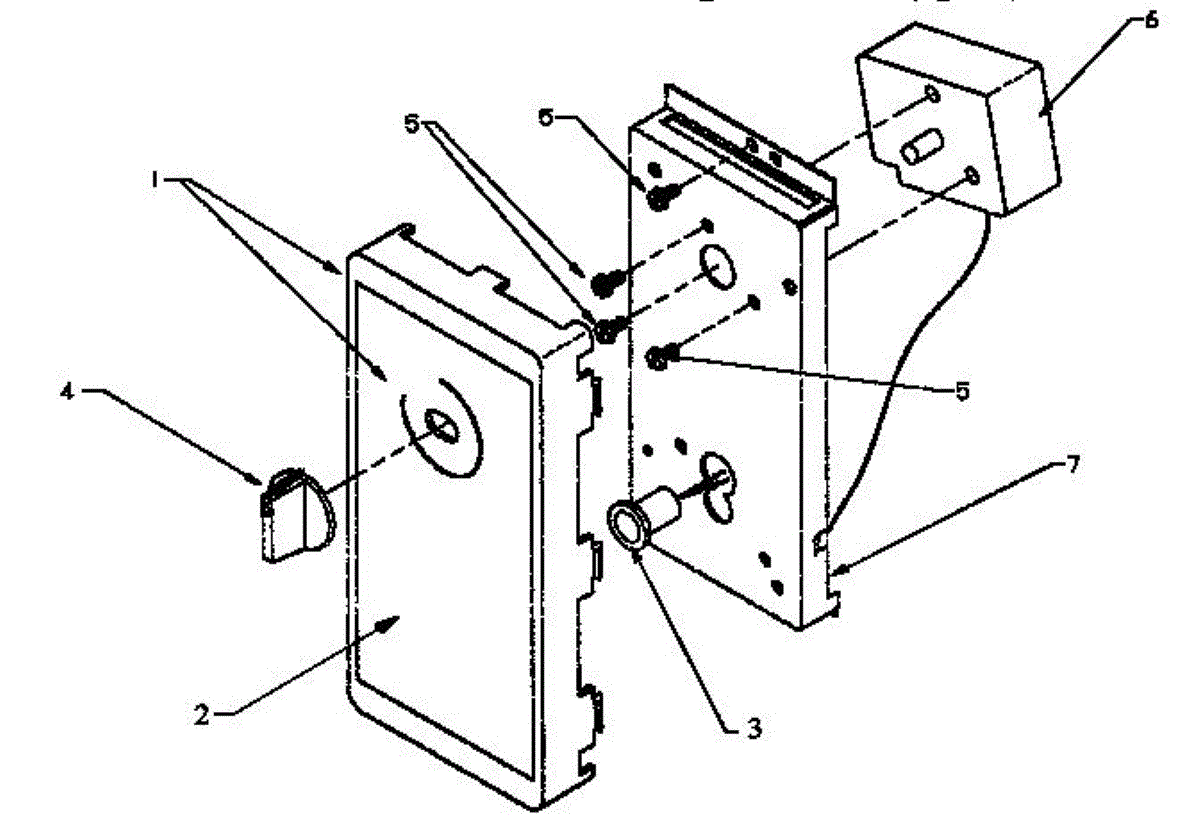 6
5
5
1
5
4
7
2
3