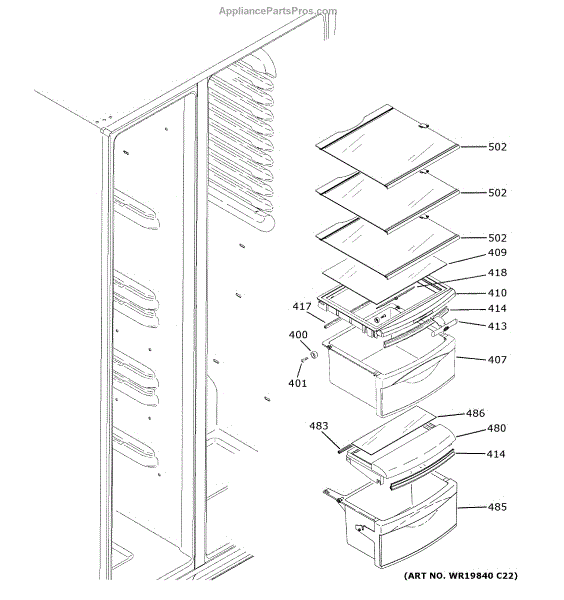 AppliancePartsPros.com

502
502
502
409
418
410
417
414
413
400
407
401
486
483
480
414
485

(ART NO. WR19840 C22)