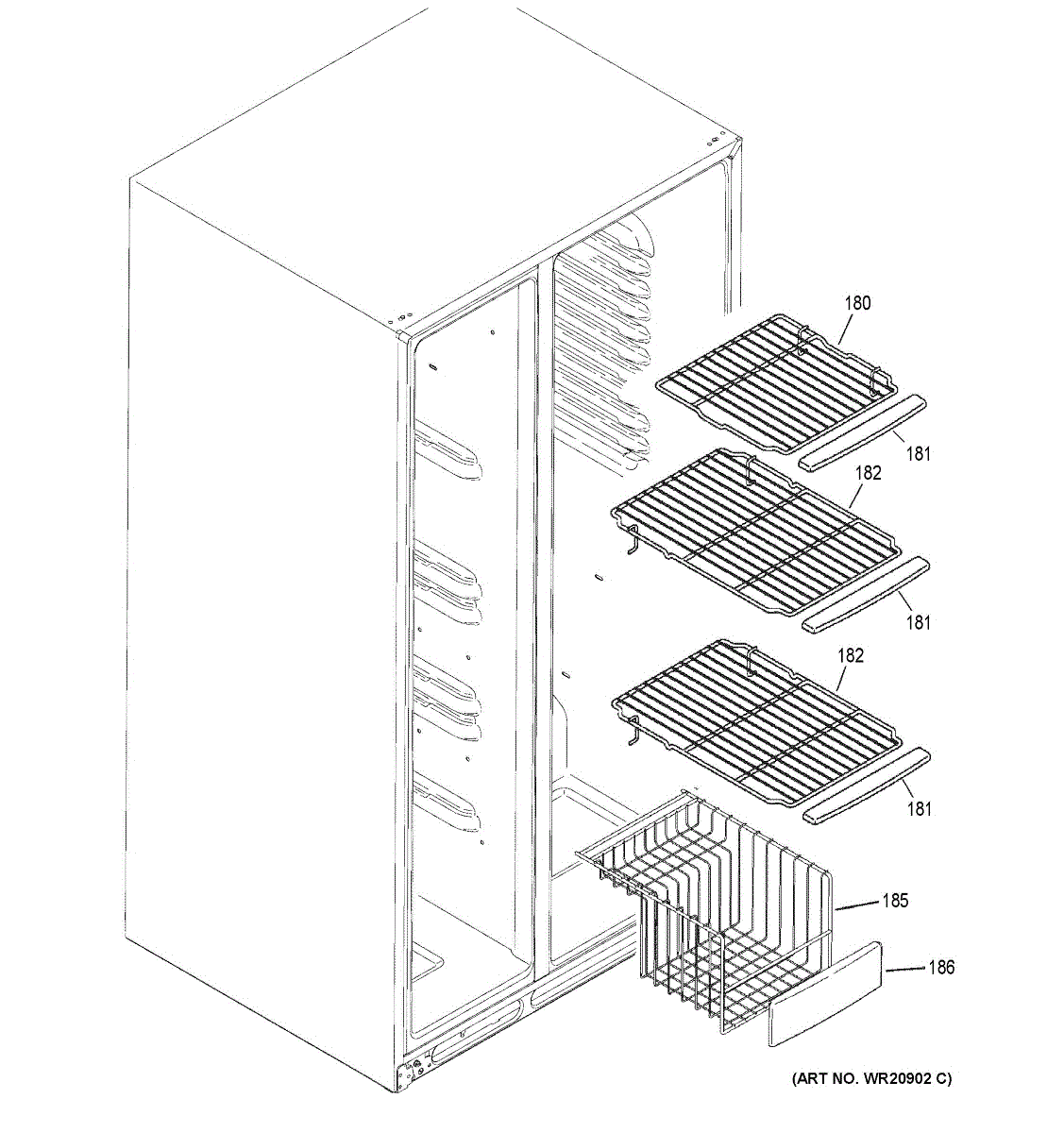 180
181
182
181
182
181
185
186
(ART NO. WR20902 C)