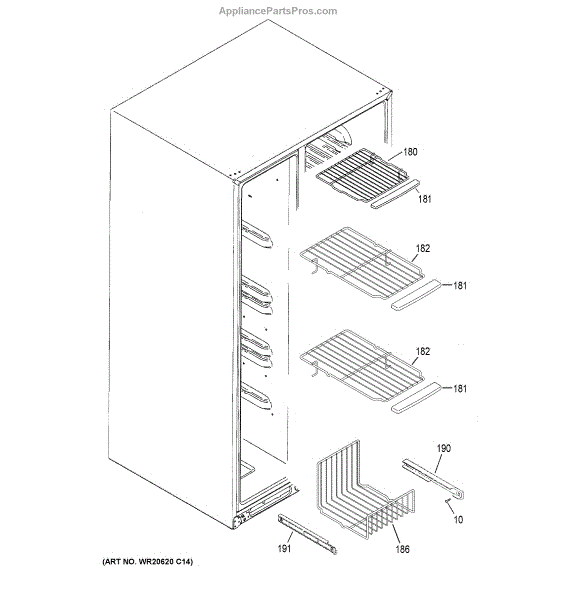 AppliancePartsPros.com

180

181

182

181

182

181

190

10

191

186

(ART NO. WR20620 C14)