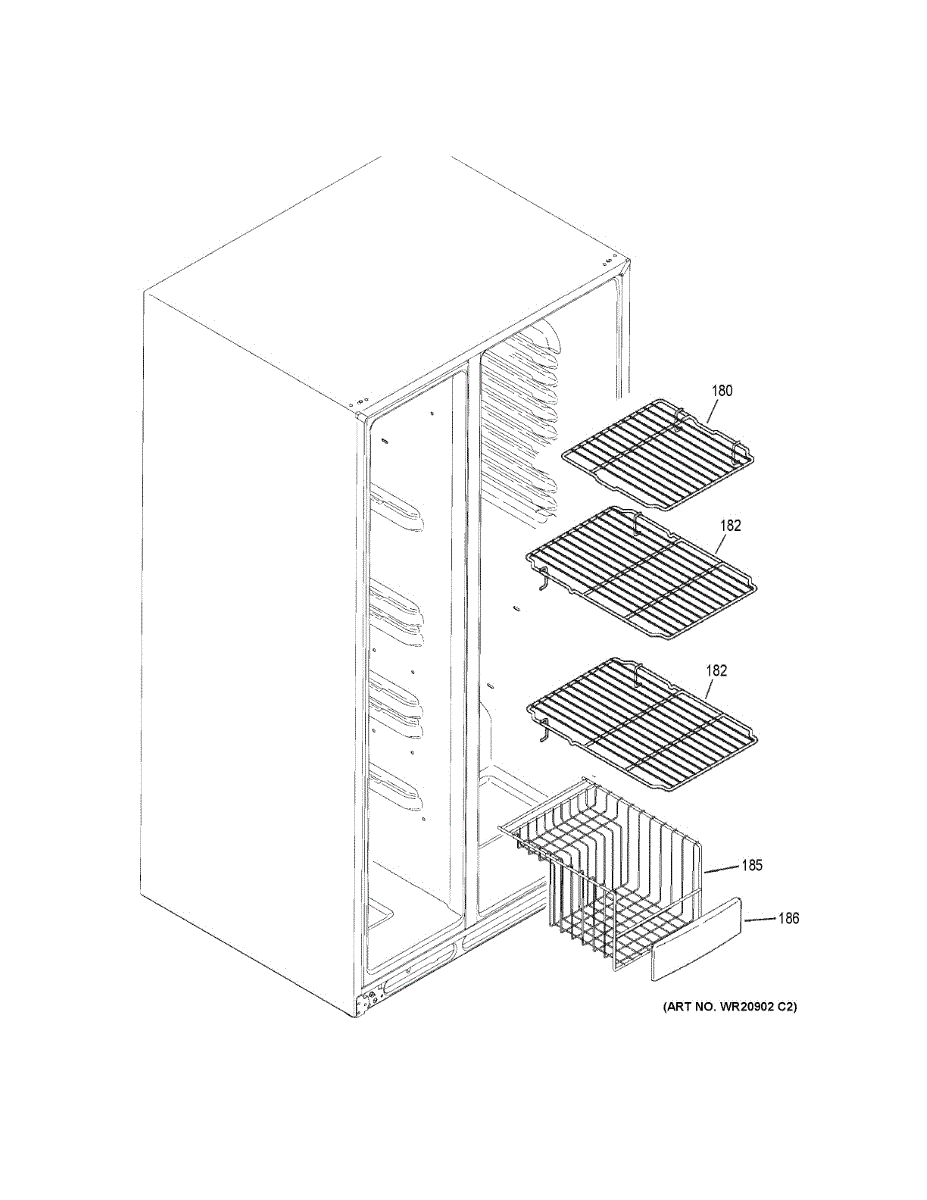 180

182

182

185

186

(ART NO. WR20902 C2)