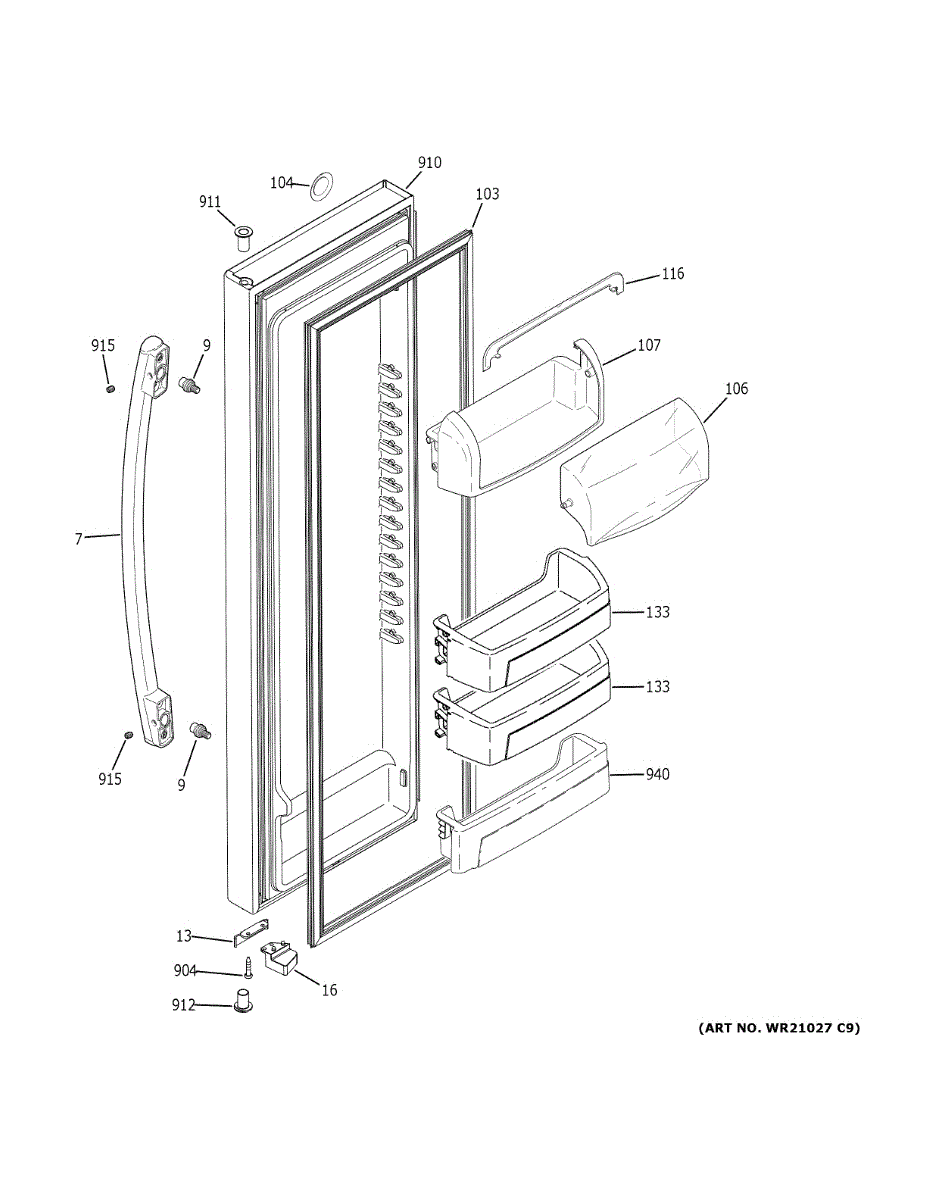 104
910
911
103
116
915
9
107
106
7
133
133
915
9
940
13
904
16
912
(ART NO. WR21027 C9)