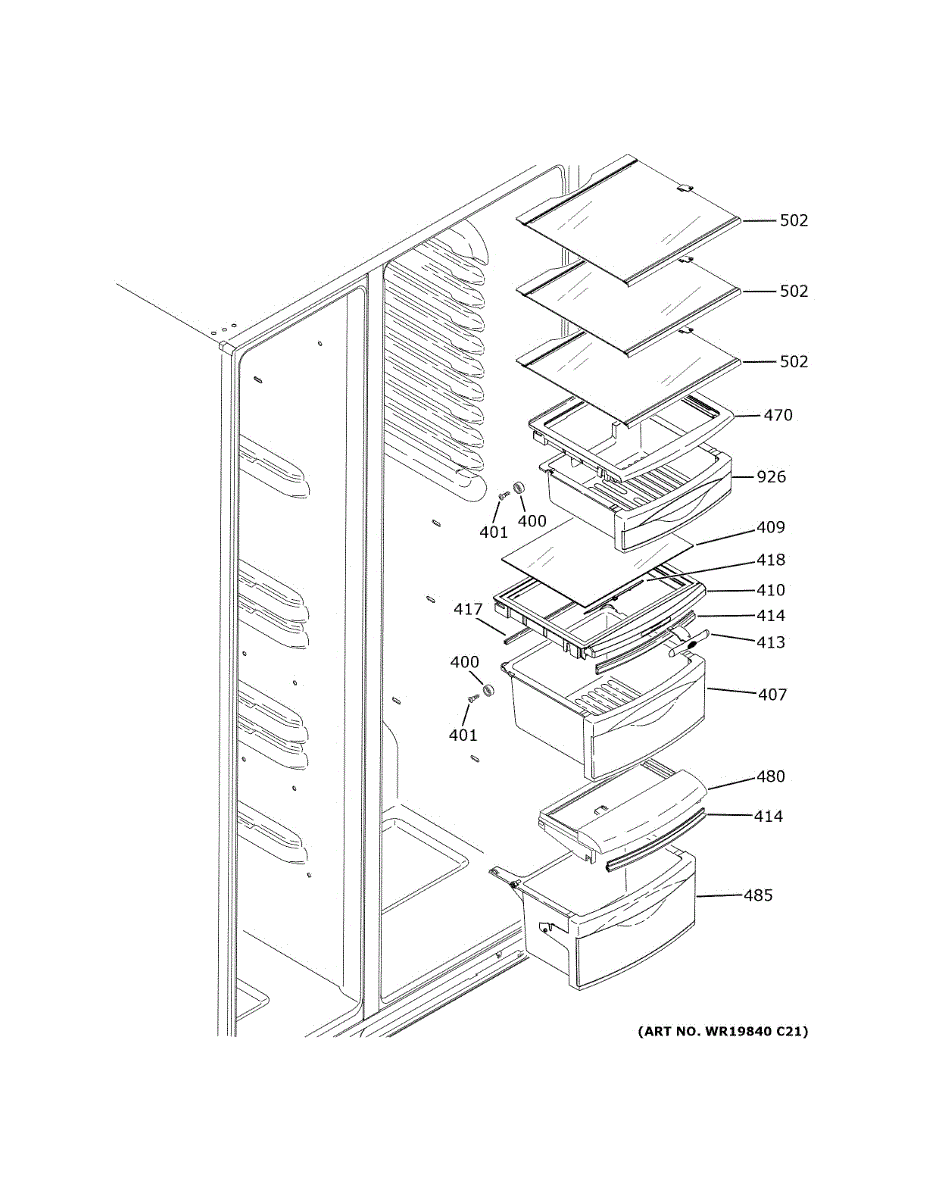 502
502
502
470
926
401
400
409
418
410
417
414
413
400
407
401
480
414
485
(ART NO. WR19840 C21)