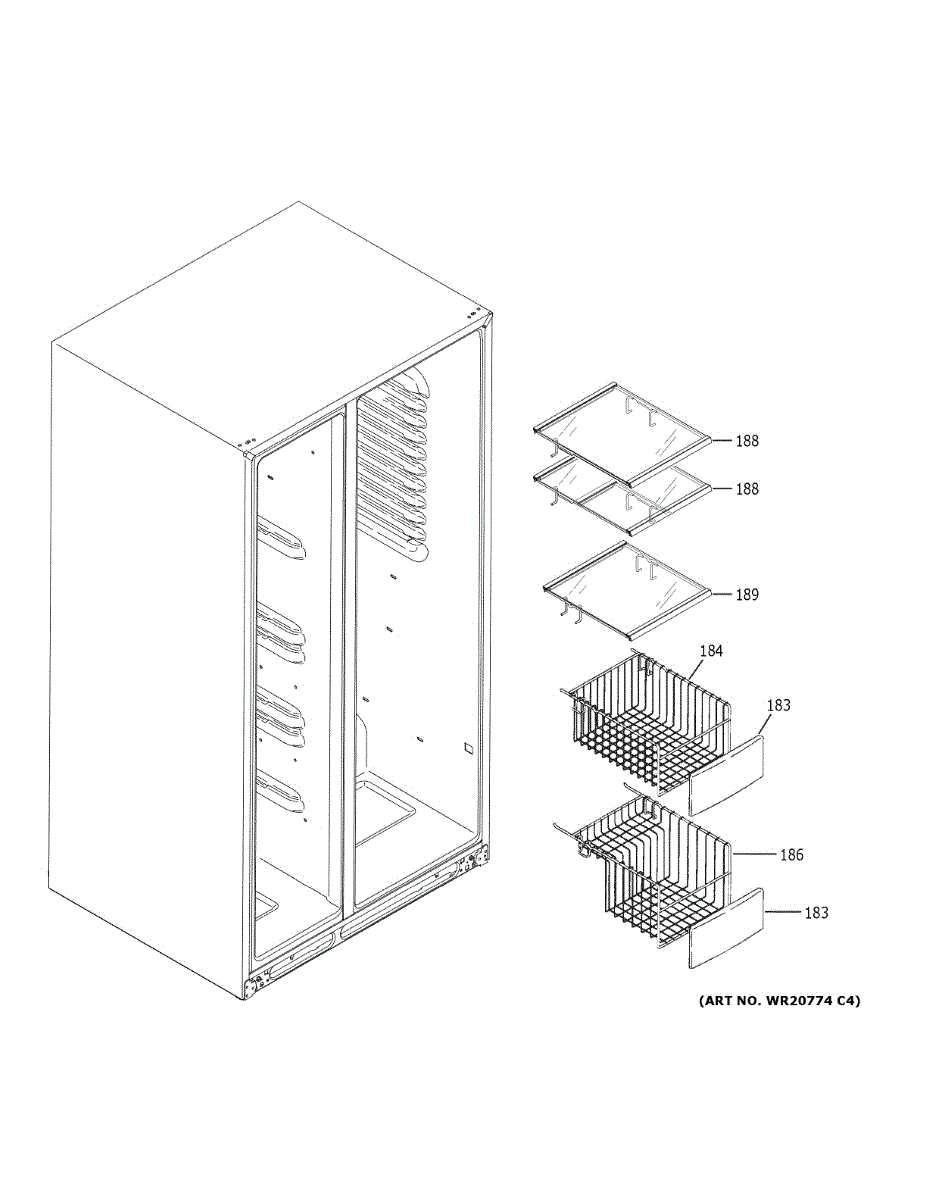 188
188
189
184
183
186
183
(ART NO. WR20774 C4)