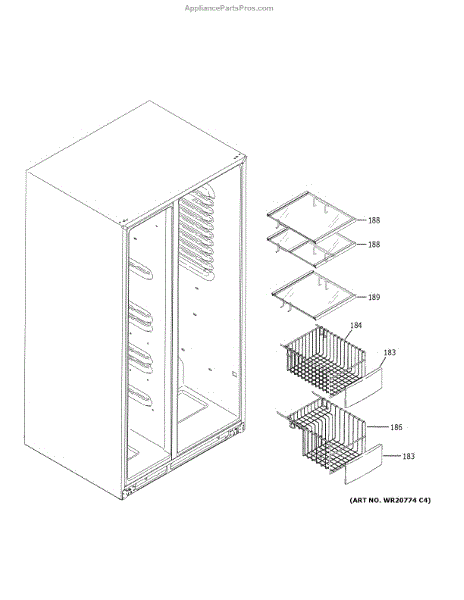 AppliancePartsPros.com

188

188

189

184

183

186

183

(ART NO. WR20774 C4)