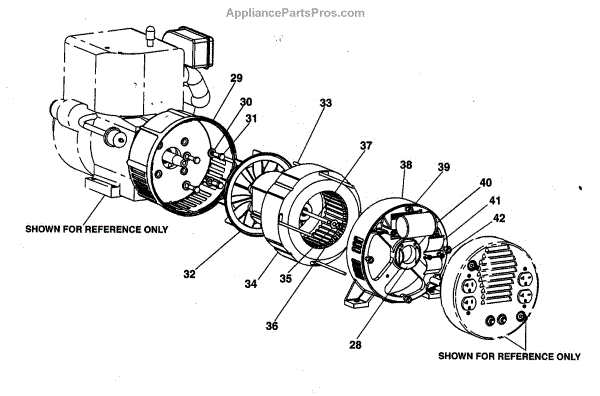 AppliancePartsPros.com

29
30
31
33
37
38
39
40
41
42

SHOWN FOR REFERENCE ONLY

32
34
35
36
28

SHOWN FOR REFERENCE ONLY