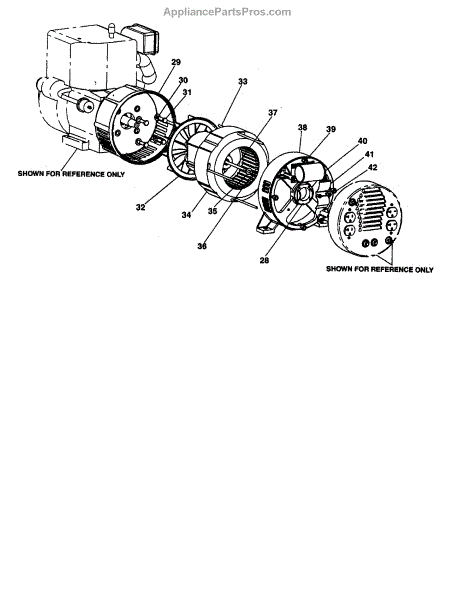 AppliancePartsPros.com

29
30
31
33
37
38
39
40
41
42

SHOWN FOR REFERENCE ONLY

32
34
35
36
28

SHOWN FOR REFERENCE ONLY