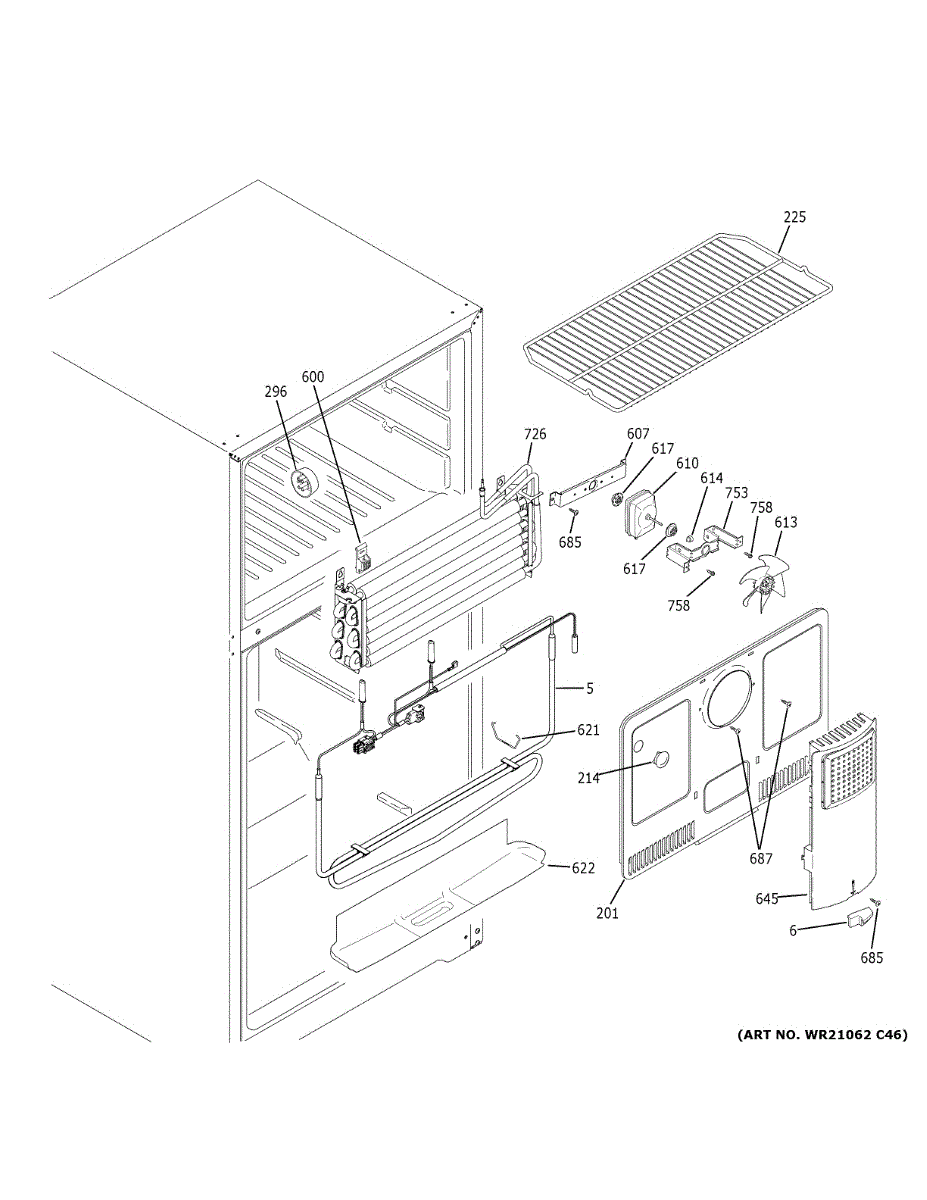 225

296

600

726

607

617

610

614

753

758

613

685

617

758

5

621

214

687

622

201

645

6

685

(ART NO. WR21062 C46)