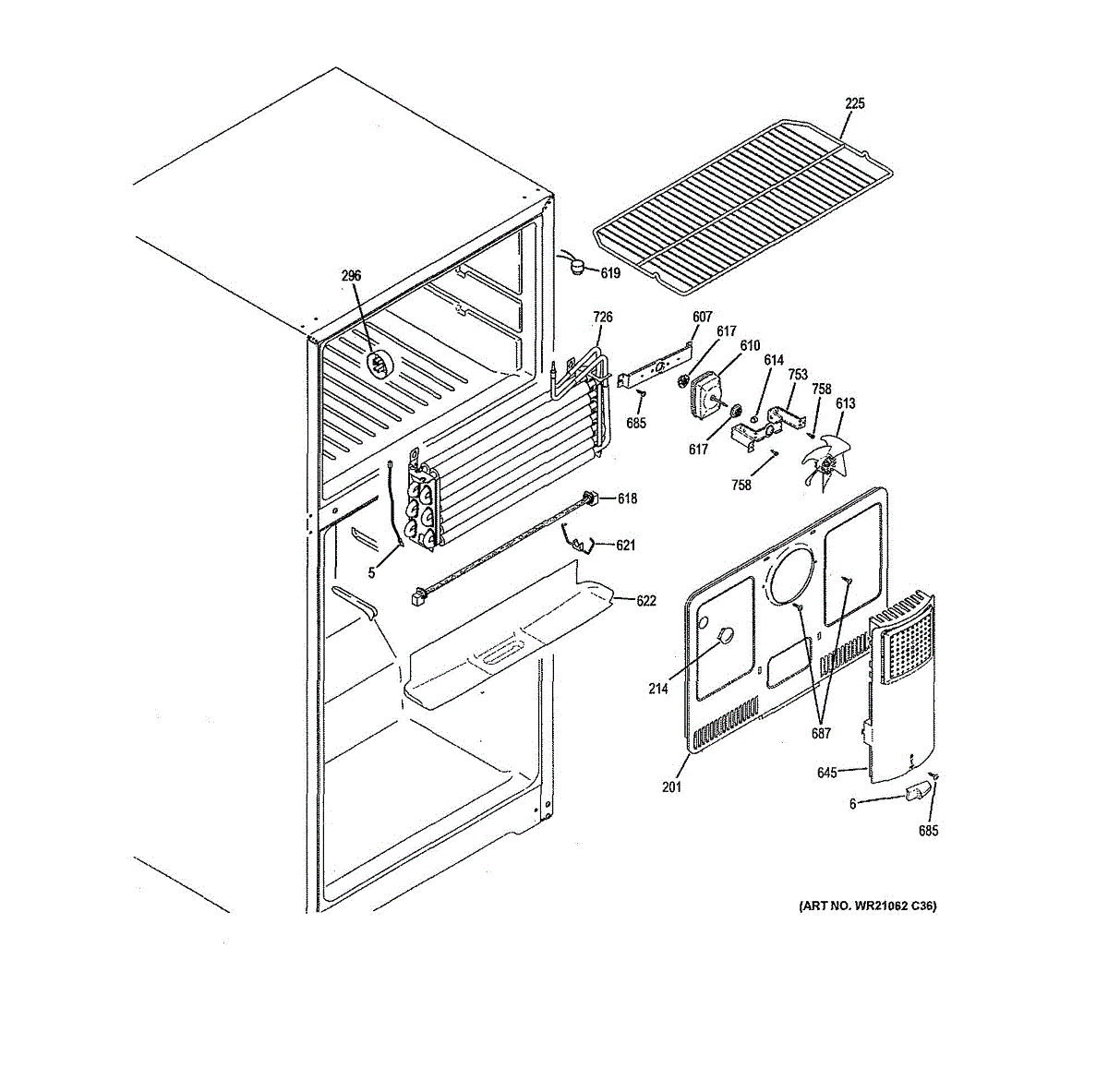 225

296

619

726

607

617

610

614

753

758

613

685

617

758

618

621

5

622

214

687

201

645

6

685

(ART NO. WR21062 C36)