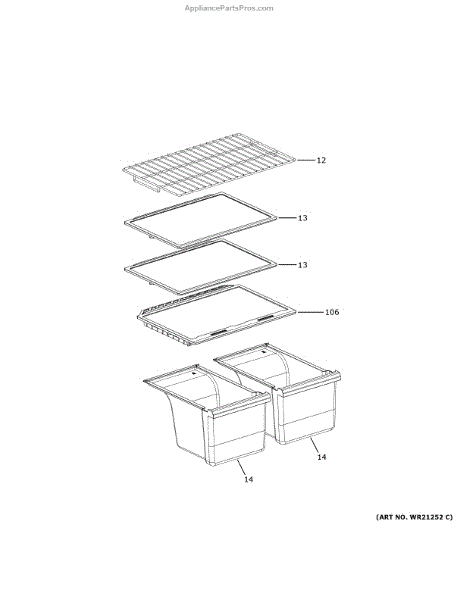 AppliancePartsPros.com

12

13

13

106

14

14

(ART NO. WR21252 C)