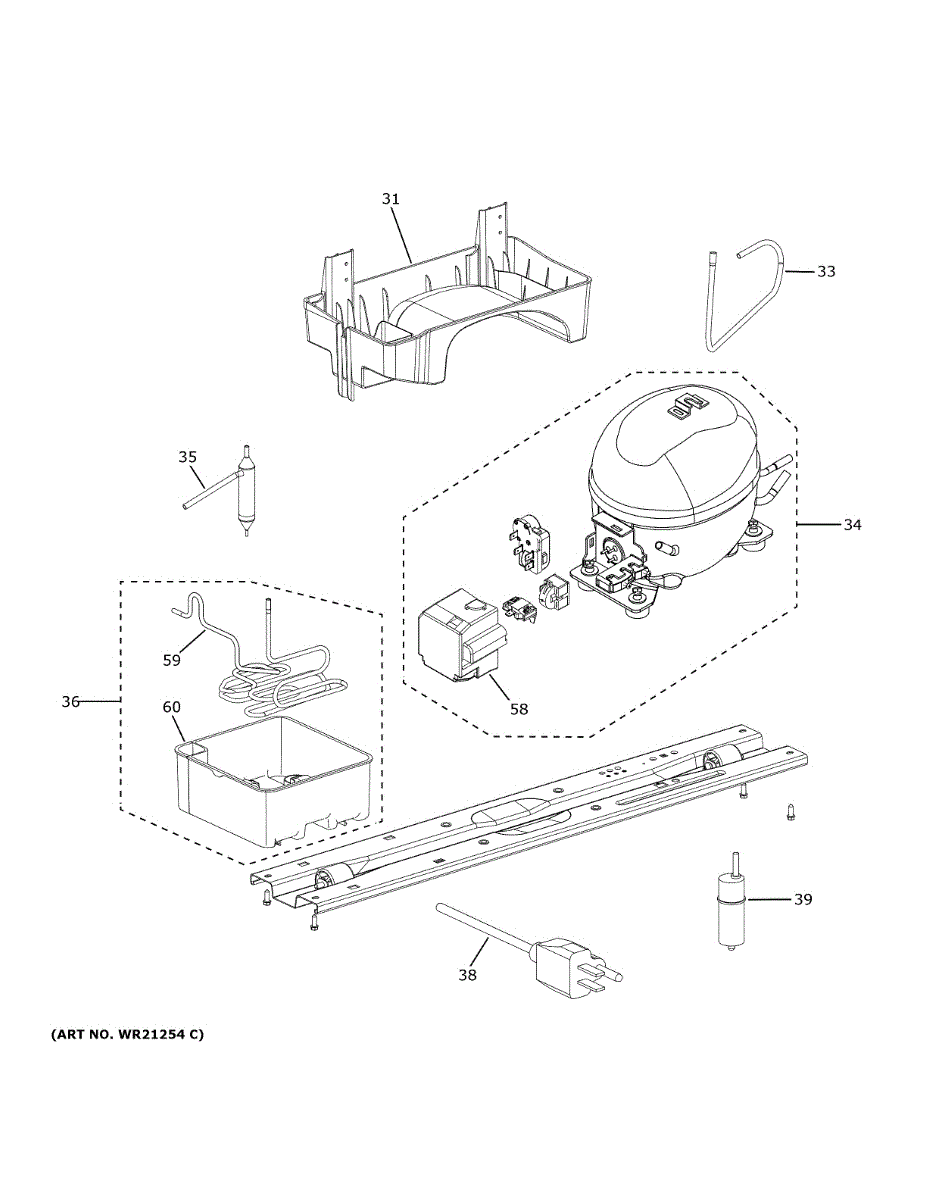 31

33

35

34

59

36

60

58

39

38

(ART NO. WR21254 C)