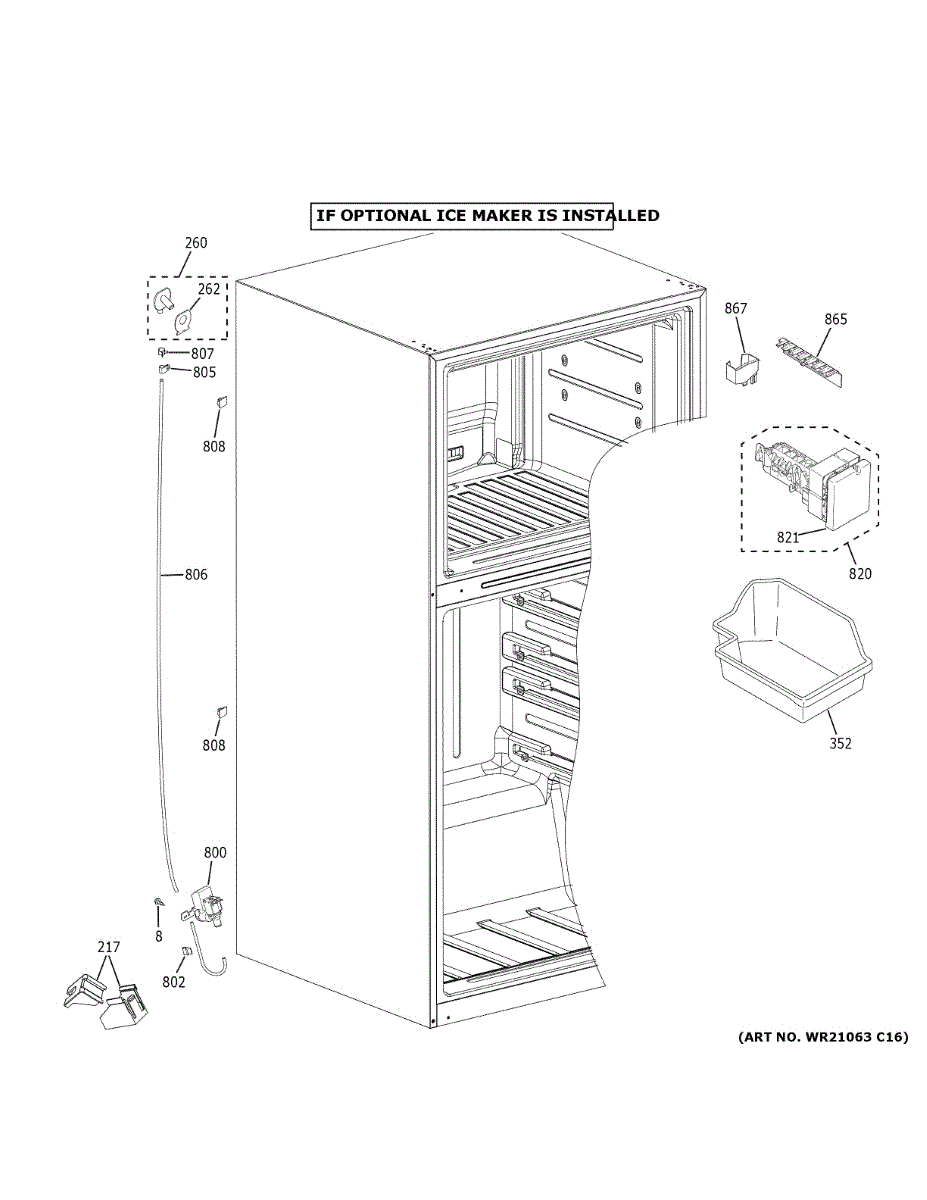 IF OPTIONAL ICE MAKER IS INSTALLED

260
262
807
805
808
806
808
800
8
802
217
867
865
821
820
352

(ART NO. WR21063 C16)