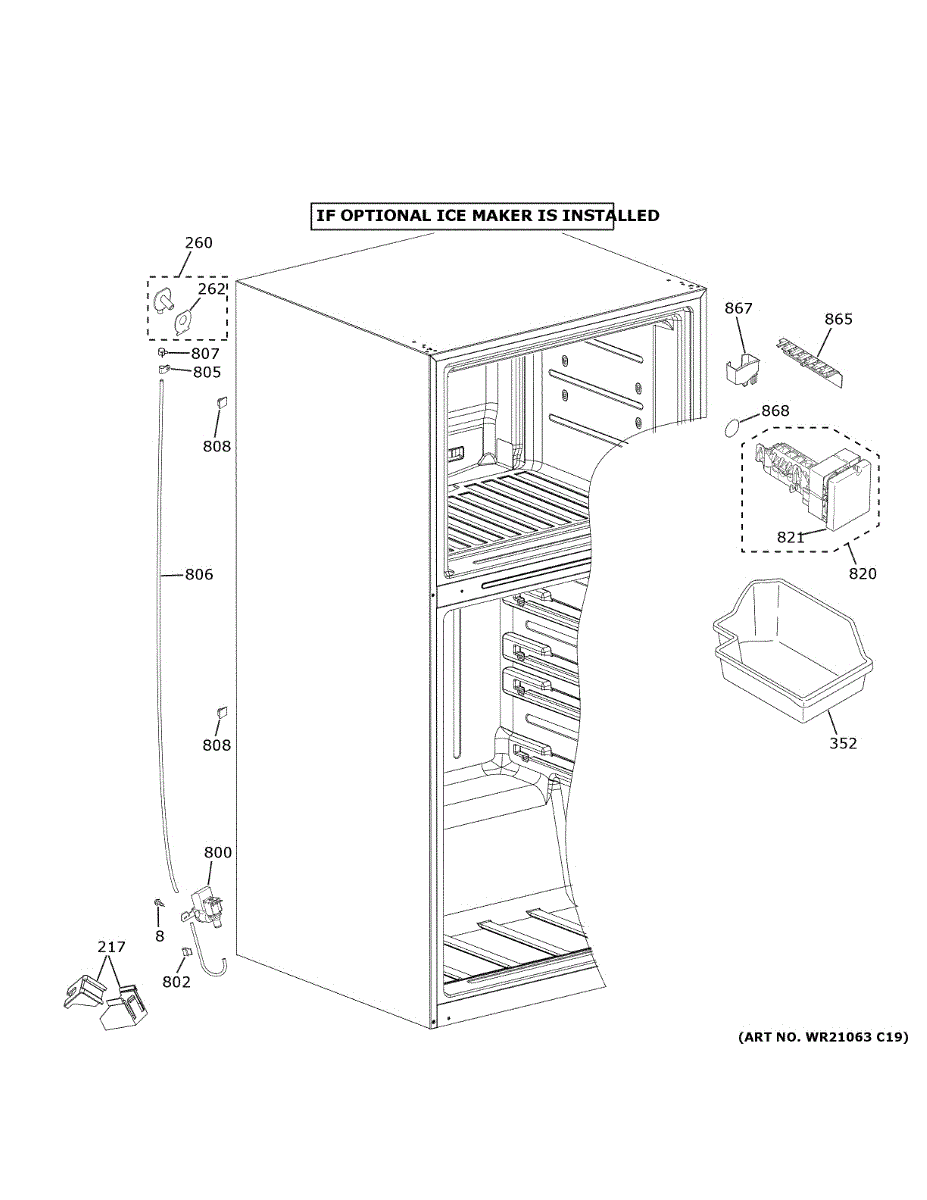 IF OPTIONAL ICE MAKER IS INSTALLED

260
262
807
805
808
806
808
800
8
802
217
867
865
868
821
820
352

(ART NO. WR21063 C19)