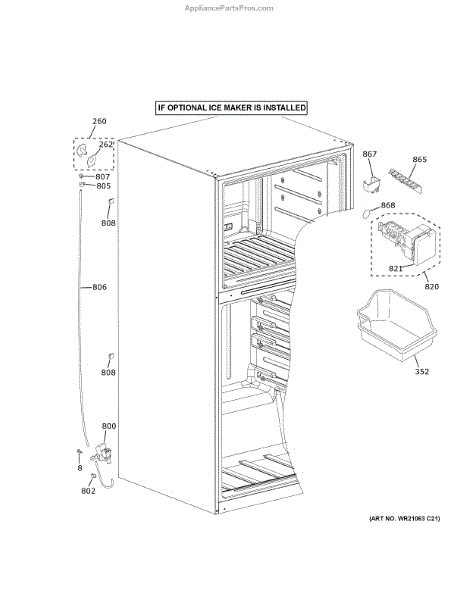 AppliancePartsPros.com

IF OPTIONAL ICE MAKER IS INSTALLED

260
262
807
805
808
806
808
800
8
802
867
865
868
821
820
352

(ART NO. WR21063 C21)