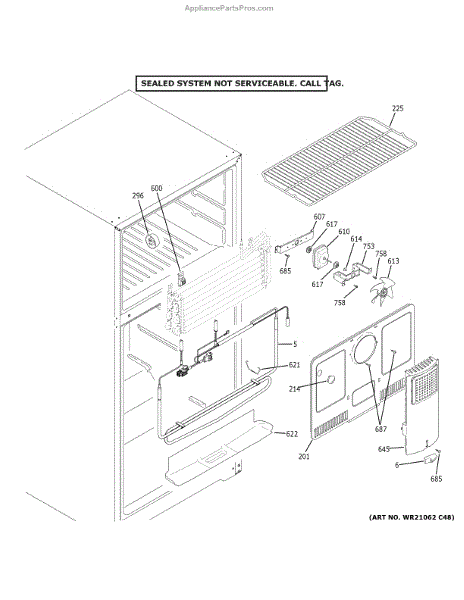 AppliancePartsPros.com

SEALED SYSTEM NOT SERVICEABLE. CALL TAG.

225

296

600

607

617

610

614

753

758

613

685

617

758

5

621

214

687

622

201

645

6

685

(ART NO. WR21062 C48)