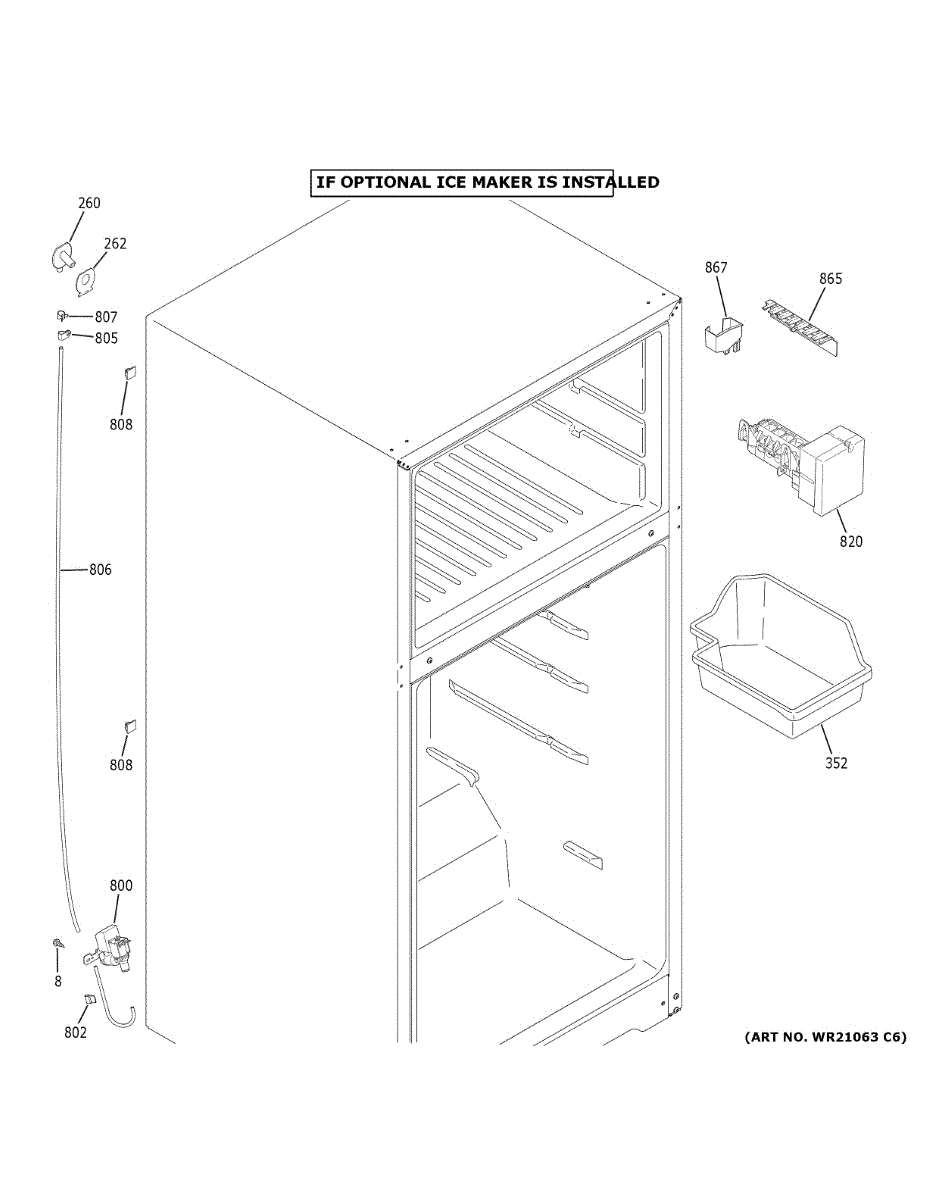 IF OPTIONAL ICE MAKER IS INSTALLED

260
262
807
805
808
806
808
800
8
802
867
865
820
352

(ART NO. WR21063 C6)