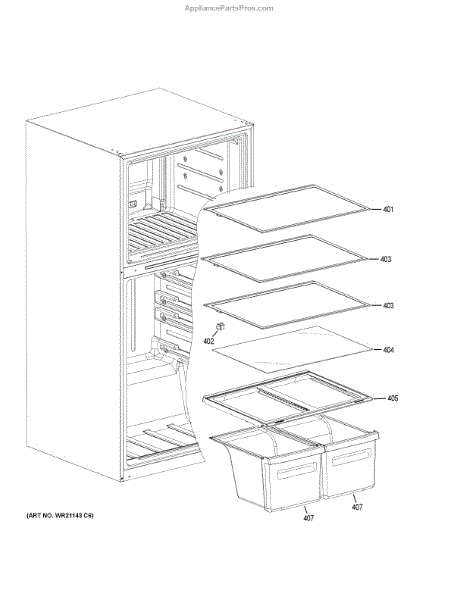 AppliancePartsPros.com

401

403

403

402

404

405

407

407

(ART NO. WR21143 C6)