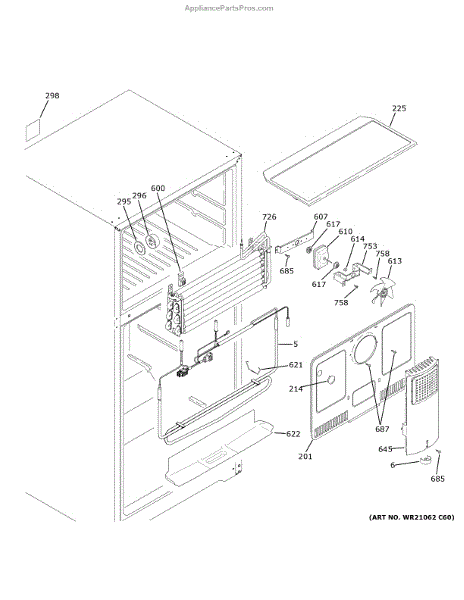 AppliancePartsPros.com

298
225
295
296
600
726
607
617
610
614
753
758
613
685
617
758
5
621
214
687
622
201
645
6
685

(ART NO. WR21062 C60)