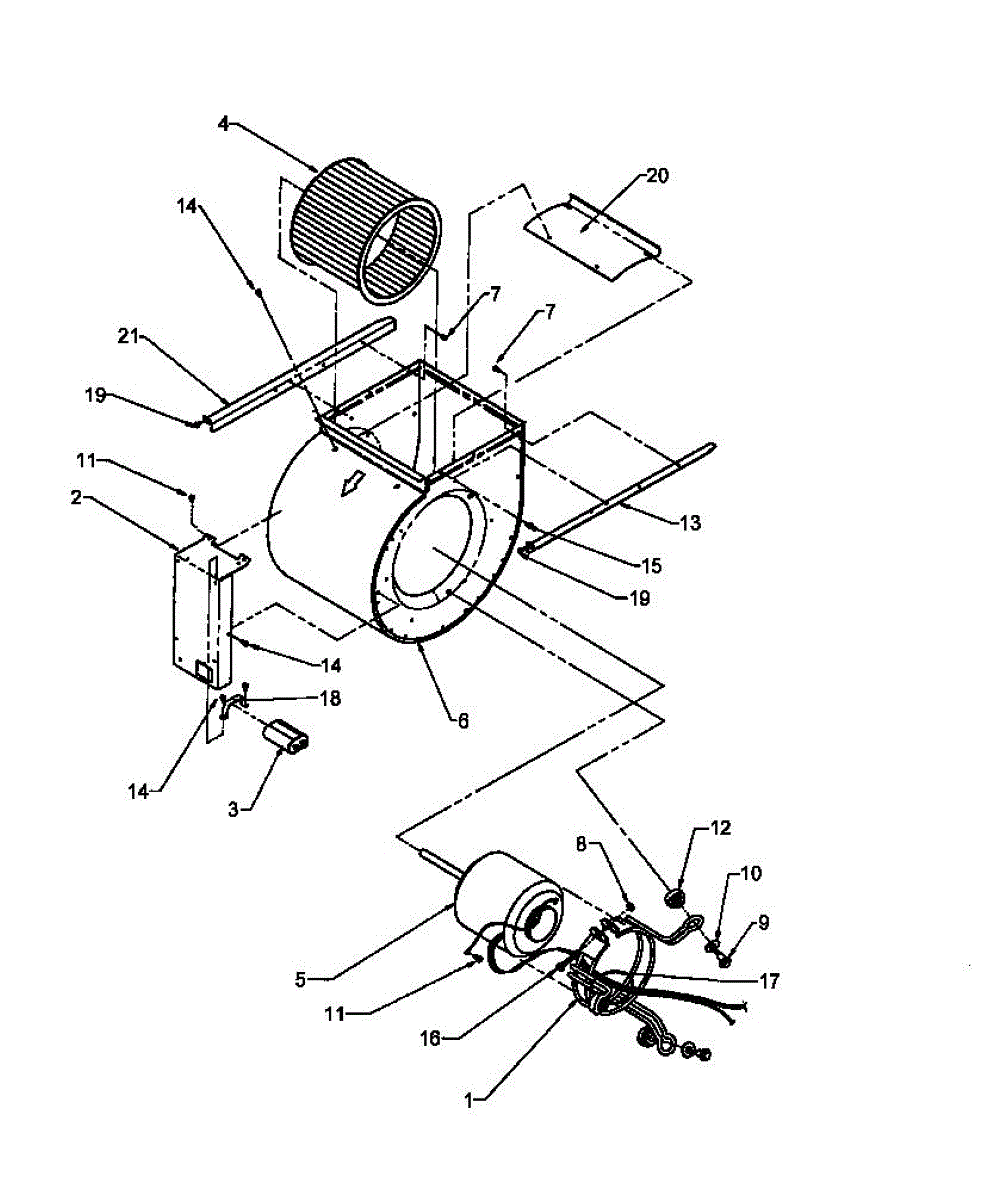 4
20
14
7
7
21
19
11
2
13
15
19
14
18
6
14
3
12
8
10
9
5
17
11
16
1