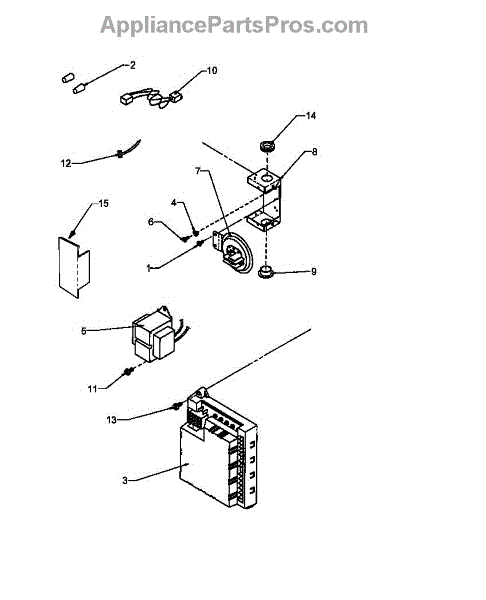 AppliancePartsPros.com

2
10
14
8
12
7
15
4
6
1
9
5
11
13
3