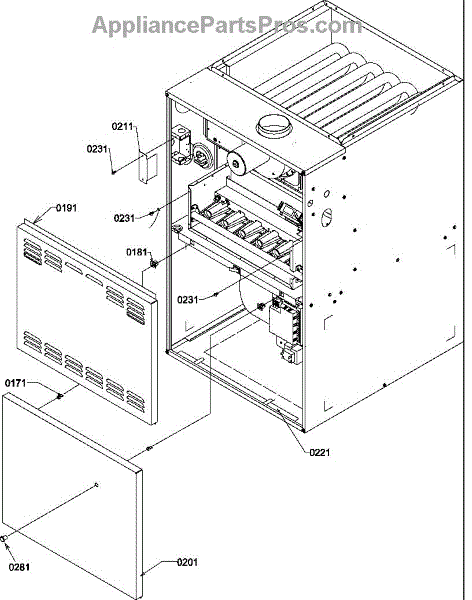 AppliancePartsPros.com

0211
0231
0191
0231
0181
0231
0171
0221
0281
0201